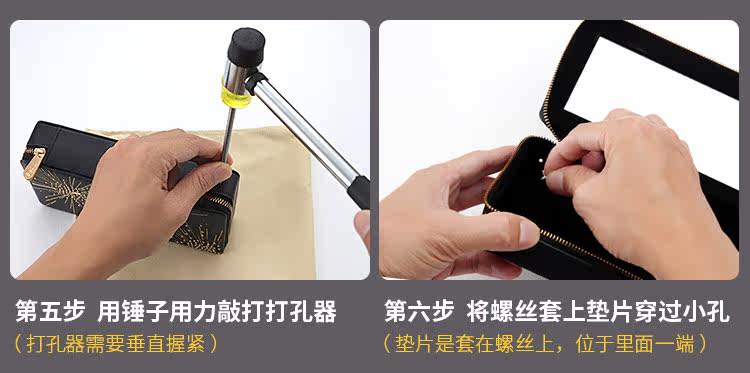 第五步 用锤子用力敲打打孔器
（打孔器需要垂直握紧）

第六步 将螺丝套上垫片穿过小孔
（垫片是套在螺丝上，位于里面一端）