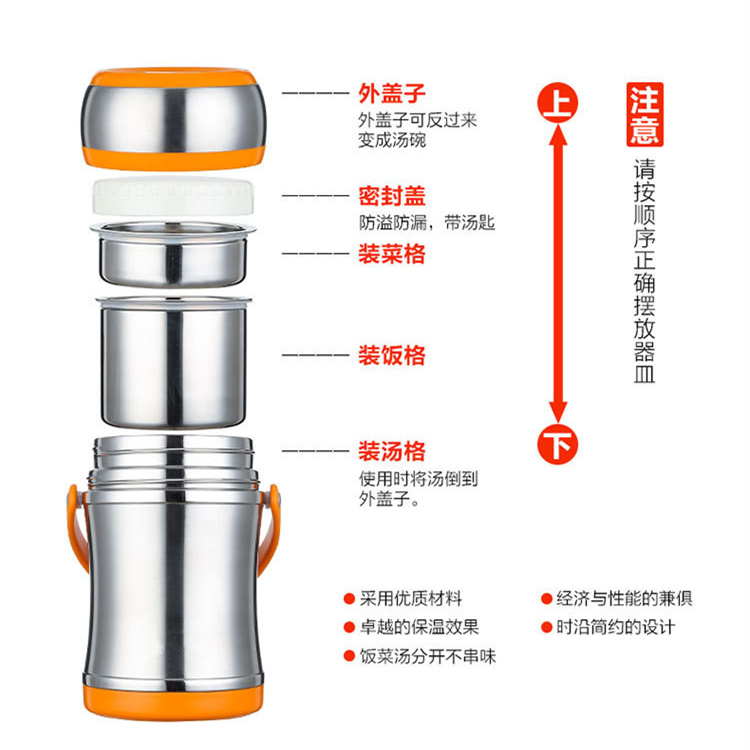 外盖子
外盖子可反过来变成汤碗

密封盖
防溢防漏，带汤匙

装菜格

装饭格

装汤格
使用时将汤倒到外盖子。

上

下

注意

请按顺序正确摆放器皿

采用优质材料
卓越的保温效果
饭菜汤分开不串味

经济与性能的兼俱
时沿简约的设计