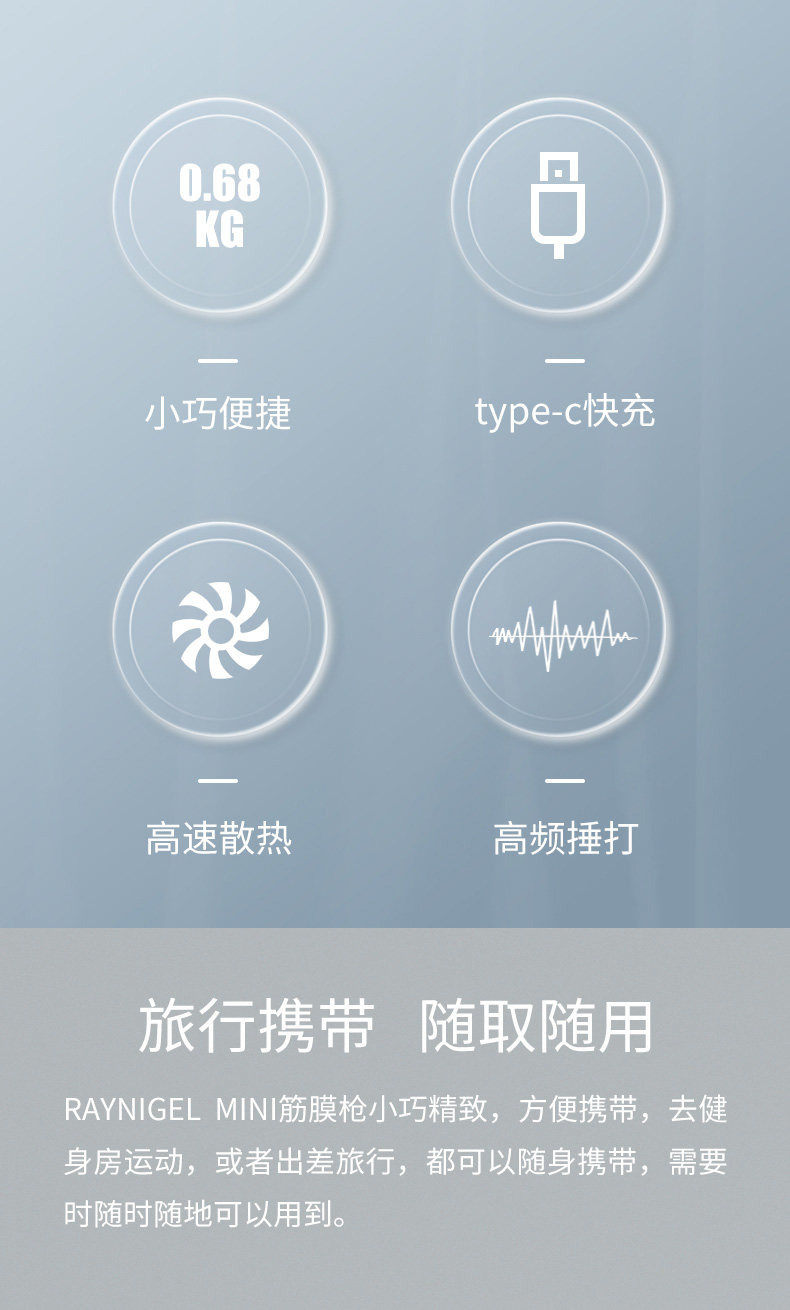 0.68
KG

小巧便捷

type-c快充

高速散热

高频捶打

旅行携带 随取随用

RAYNIGEL MINI筋膜枪小巧精致，方便携带，去健身房运动，或者出差旅行，都可以随身携带，需要时随时随地可以用到。