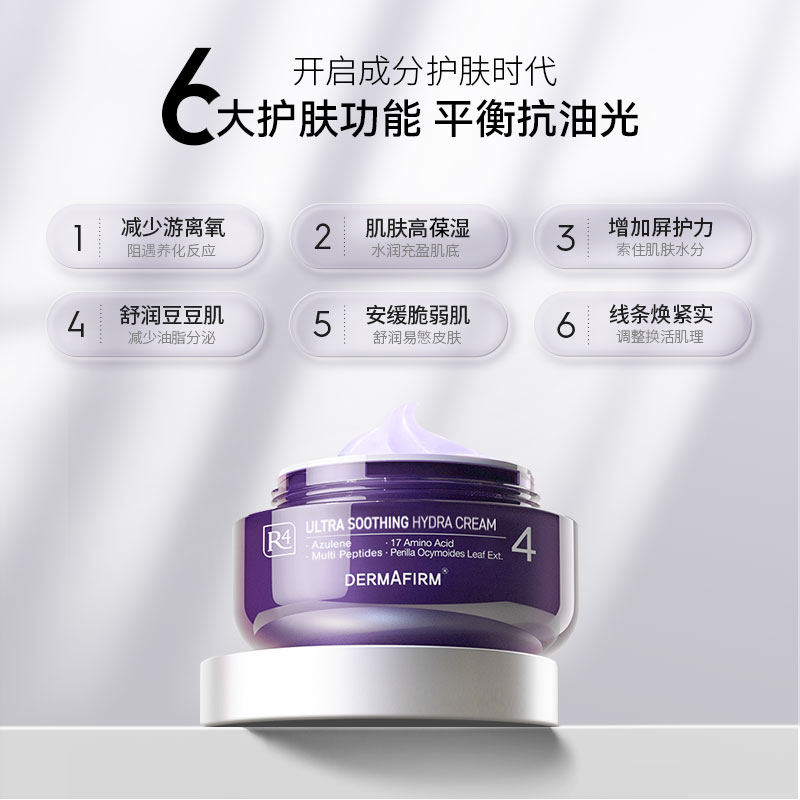 开启成分护肤时代
6大护肤功能 平衡抗油光

1 减少游离氧
阻遇养化反应

2 肌肤高葆湿
水润充盈肌底

3 增加屏护力
索住肌肤水分

4 舒润豆豆肌
减少油脂分泌

5 安缓脆弱肌
舒润易憋皮肤

6 线条焕紧实
调整换活肌理

R4
ULTRA SOOTHING HYDRA CREAM
· Azulene · 17 Amino Acid
· Multi Peptides · Perilla Ocymoides Leaf Ext.
4
DERMAFIRM®