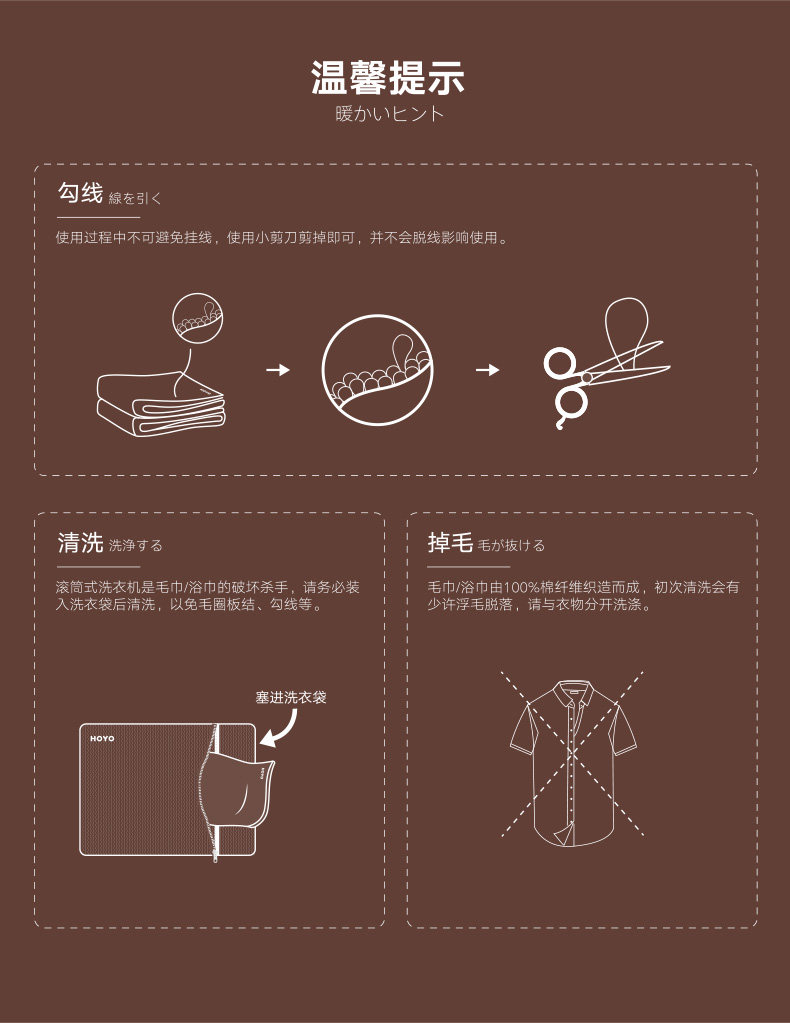 温馨提示
暖かいヒント

勾线 線を引く
使用过程中不可避免挂线，使用小剪刀剪掉即可，并不会脱线影响使用。

清洗 洗浄する
滚筒式洗衣机是毛巾/浴巾的破坏杀手，请务必装入洗衣袋后清洗，以免毛圈板结、勾线等。

塞进洗衣袋

HOYO

掉毛 毛が抜ける
毛巾/浴巾由100%棉纤维织造而成，初次清洗会有少许浮毛脱落，请与衣物分开洗涤。