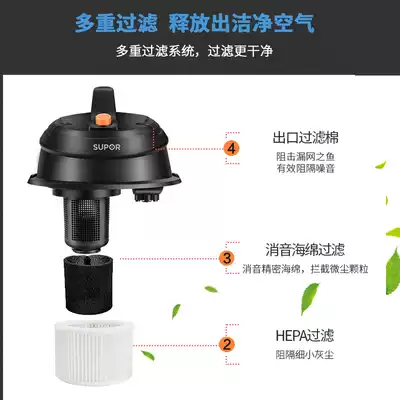 多重过滤 释放出洁净空气

多重过滤系统，过滤更干净

SUPOR

4

出口过滤棉

阻击漏网之鱼
有效阻隔噪音

3

消音海绵过滤

消音精密海绵，拦截微尘颗粒

2

HEPA过滤

阻隔细小灰尘