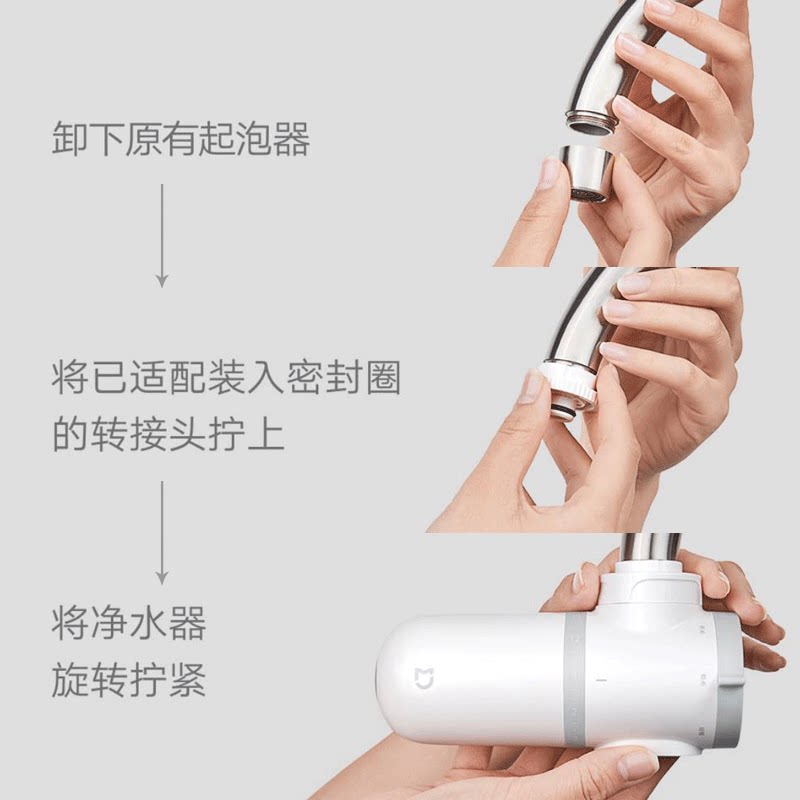 卸下原有起泡器

将已适配装入密封圈的转接头拧上

将净水器旋转拧紧