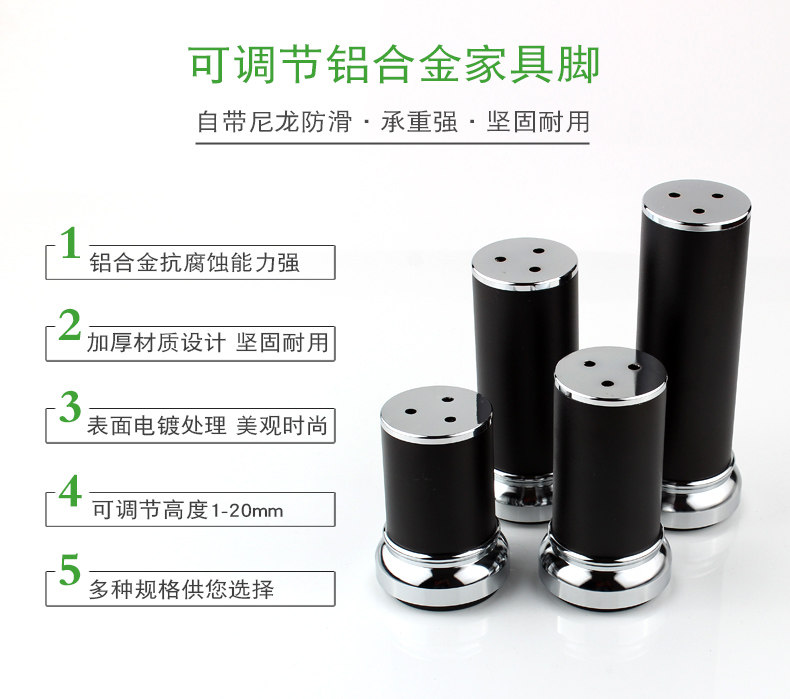 可调节铝合金家具脚

自带尼龙防滑 · 承重强 · 坚固耐用

1 铝合金抗腐蚀能力强

2 加厚材质设计 坚固耐用

3 表面电镀处理 美观时尚

4 可调节高度1-20mm

5 多种规格供您选择