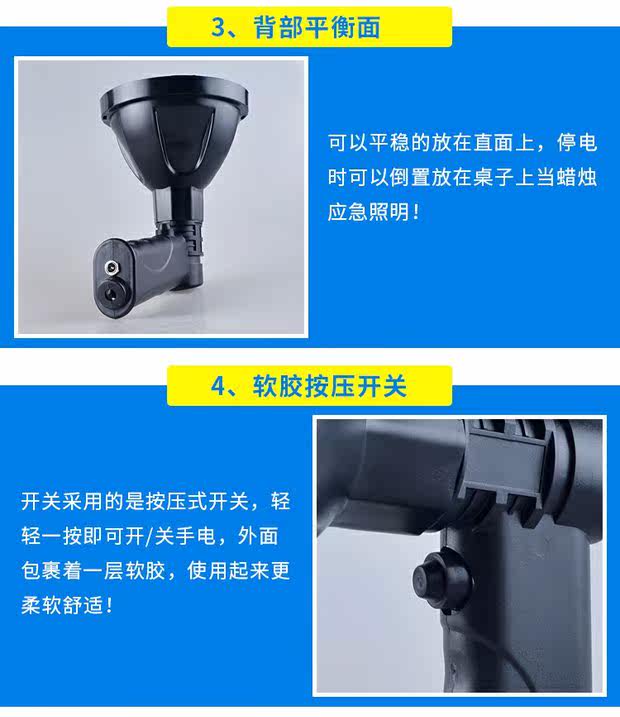 3、背部平衡面

可以平稳的放在直面上，停电时可以倒置放在桌子上当蜡烛应急照明！

4、软胶按压开关

开关采用的是按压式开关，轻轻一按即可开/关手电，外面包裹着一层软胶，使用起来更柔软舒适！