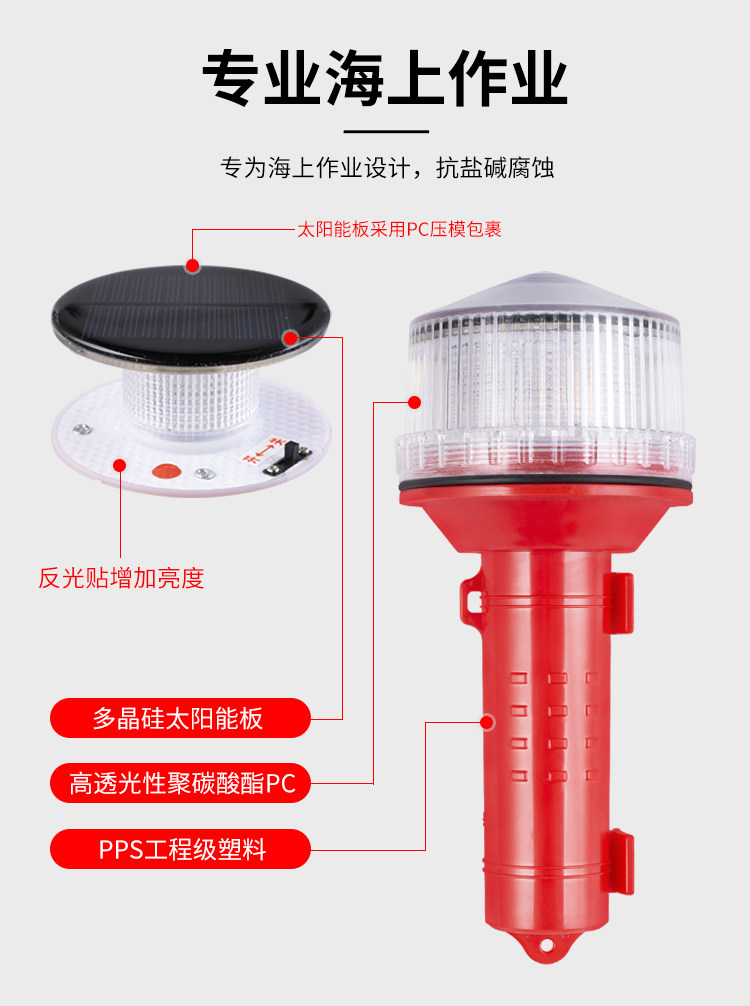 专业海上作业

专为海上作业设计，抗盐碱腐蚀

太阳能板采用PC压模包裹

反光贴增加亮度

多晶硅太阳能板

高透光性聚碳酸酯PC

PPS工程级塑料