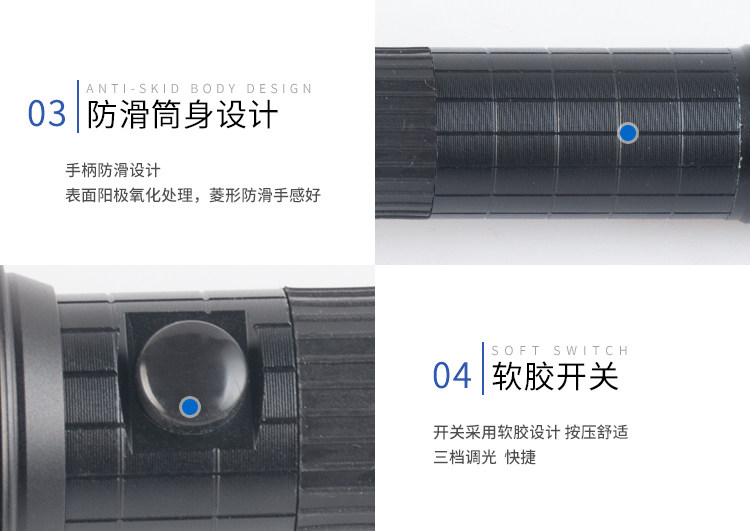 03 ANTI-SKID BODY DESIGN
防滑筒身设计

手柄防滑设计
表面阳极氧化处理，菱形防滑手感好

04 SOFT SWITCH
软胶开关

开关采用软胶设计 按压舒适
三档调光 快捷