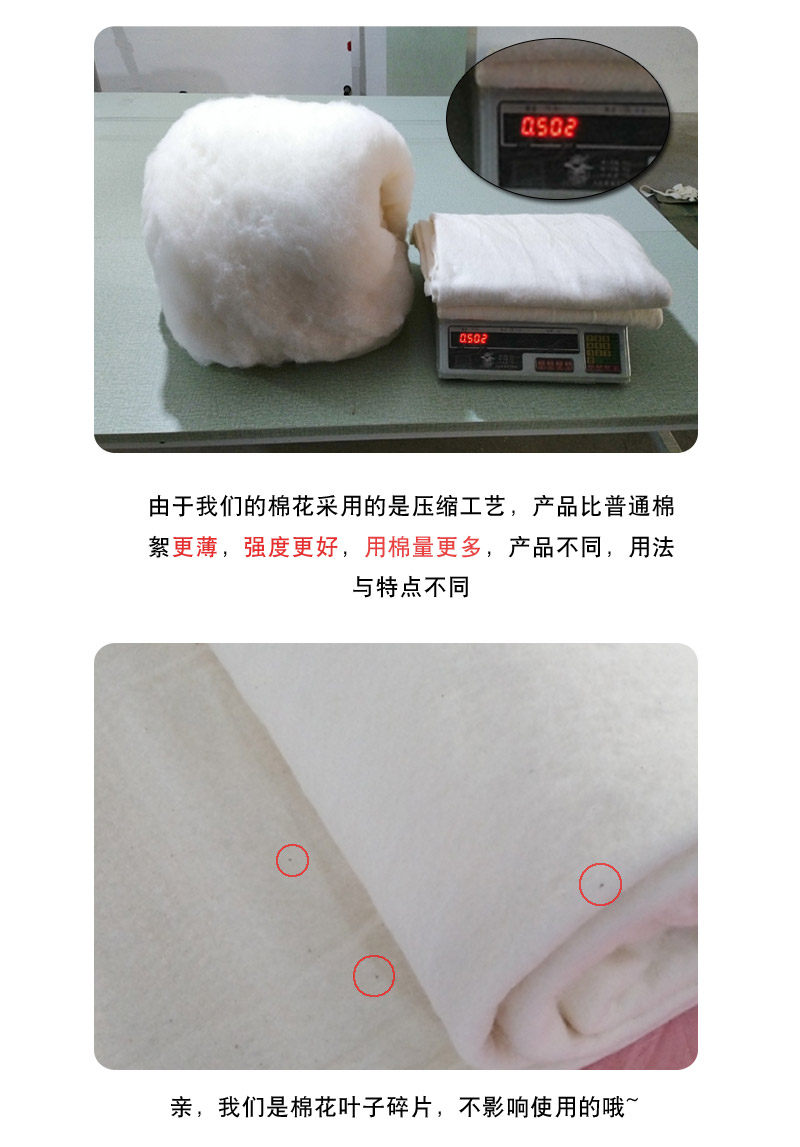 0.502

0.502

由于我们的棉花采用的是压缩工艺，产品比普通棉絮更薄，强度更好，用棉量更多，产品不同，用法与特点不同

亲，我们是棉花叶子碎片，不影响使用的哦~