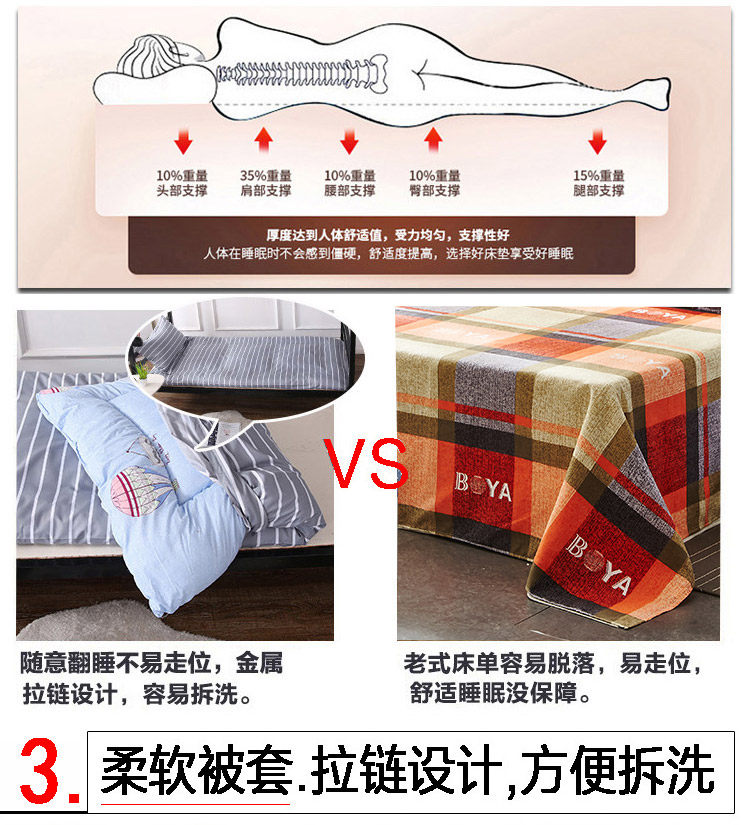 10%重量
头部支撑

35%重量
肩部支撑

10%重量
腰部支撑

10%重量
臀部支撑

15%重量
腿部支撑

厚度达到人体舒适值，受力均匀，支撑性好
人体在睡眠时不会感到僵硬，舒适度提高，选择好床垫享受好睡眠

VS

BOYA

BOYA

BOYA

随意翻睡不易走位，金属拉链设计，容易拆洗。

老式床单容易脱落，易走位，舒适睡眠没保障。

3. 柔软被套.拉链设计,方便拆洗