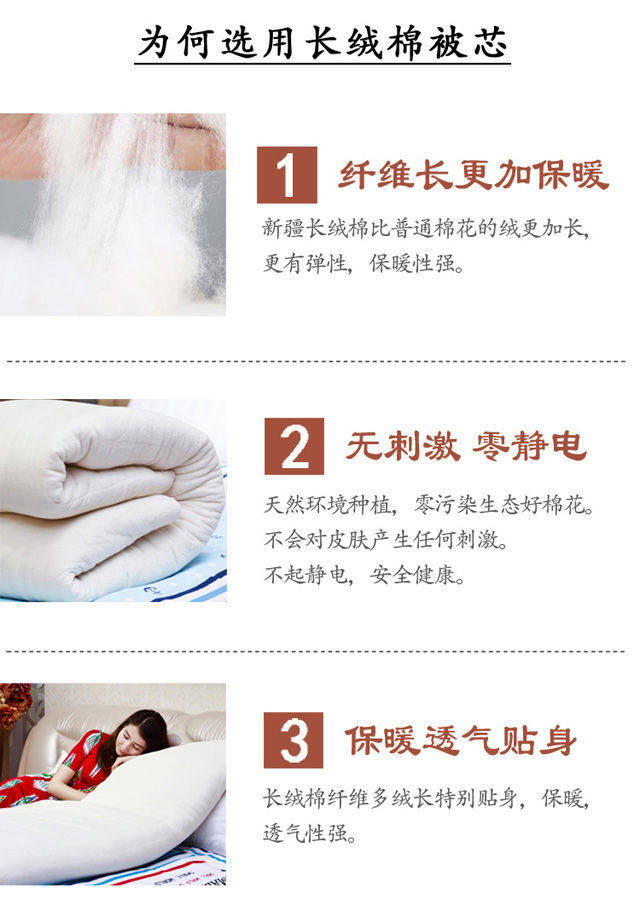 为何选用长绒棉被芯

1 纤维长更加保暖

新疆长绒棉比普通棉花的绒更加长，更有弹性，保暖性强。

2 无刺激 零静电

天然环境种植，零污染生态好棉花。
不会对皮肤产生任何刺激。
不起静电，安全健康。

3 保暖透气贴身

长绒棉纤维多绒长特别贴身，保暖，透气性强。