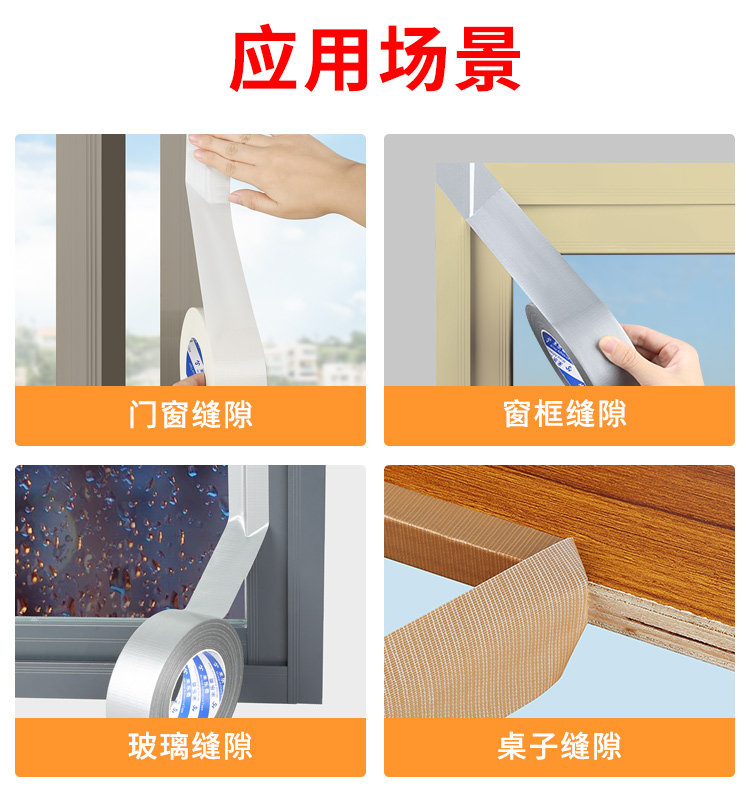 应用场景

门窗缝隙

窗框缝隙

玻璃缝隙

桌子缝隙