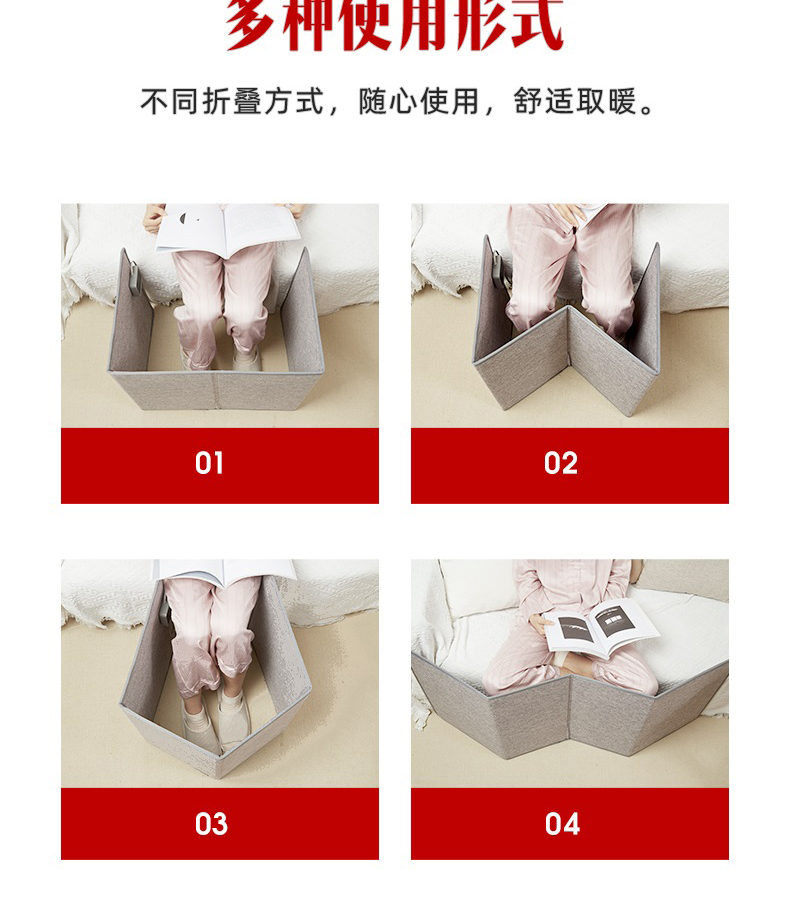 多种使用形式

不同折叠方式，随心使用，舒适取暖。

01

02

03

04