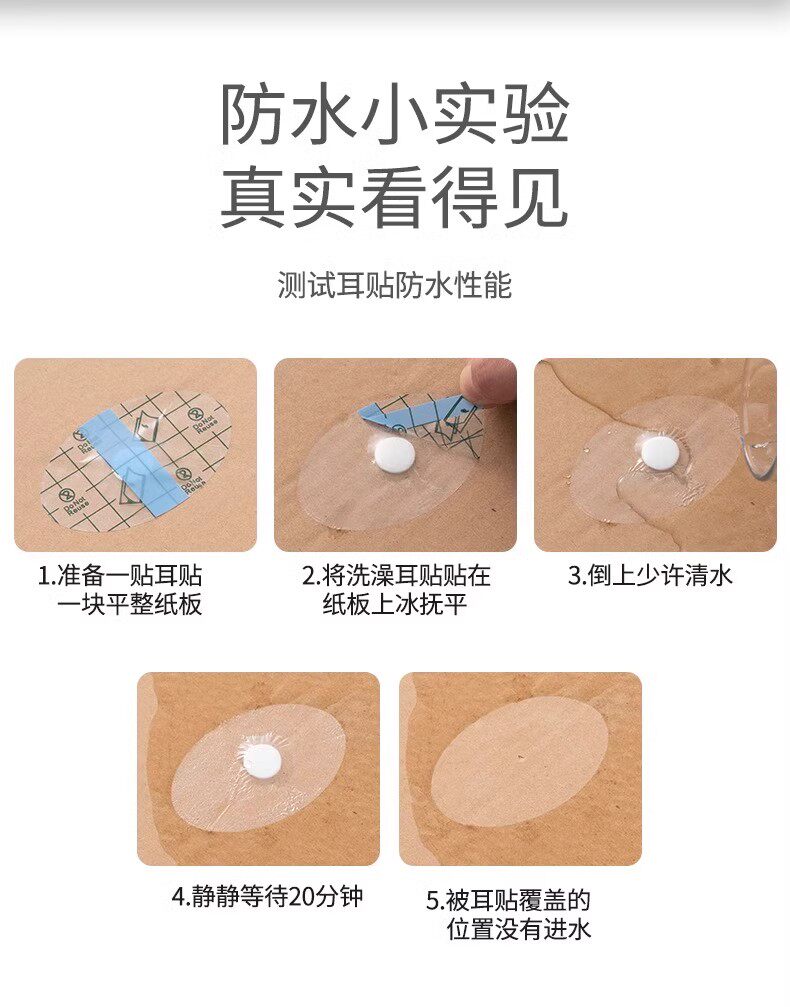 防水小实验
真实看得见

测试耳贴防水性能

Do Not Reuse

Do Not Reuse

1.准备一贴耳贴
一块平整纸板

2.将洗澡耳贴贴在
纸板上冰抚平

3.倒上少许清水

4.静静等待20分钟

5.被耳贴覆盖的
位置没有进水