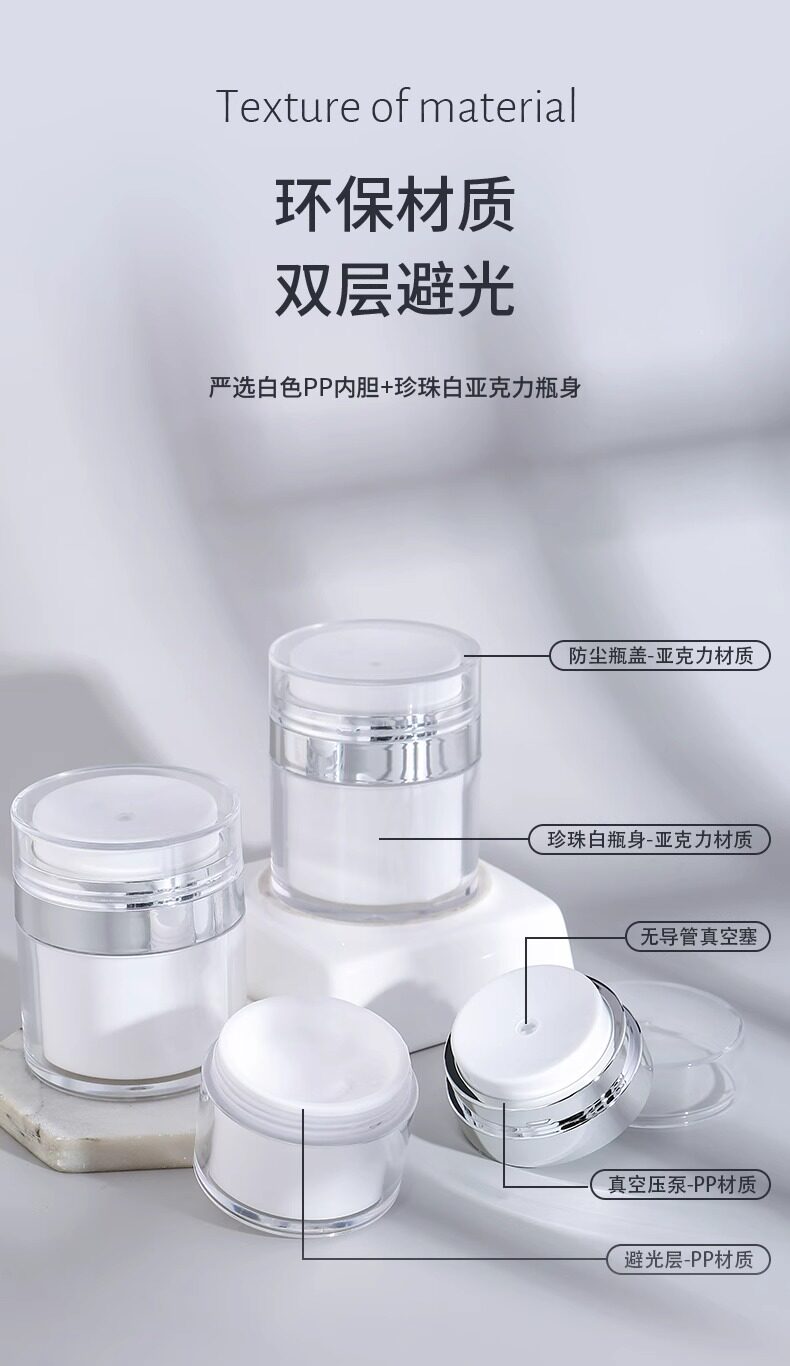 Texture of material

环保材质
双层避光

严选白色PP内胆+珍珠白亚克力瓶身

防尘瓶盖-亚克力材质

珍珠白瓶身-亚克力材质

无导管真空塞

真空压泵-PP材质

避光层-PP材质