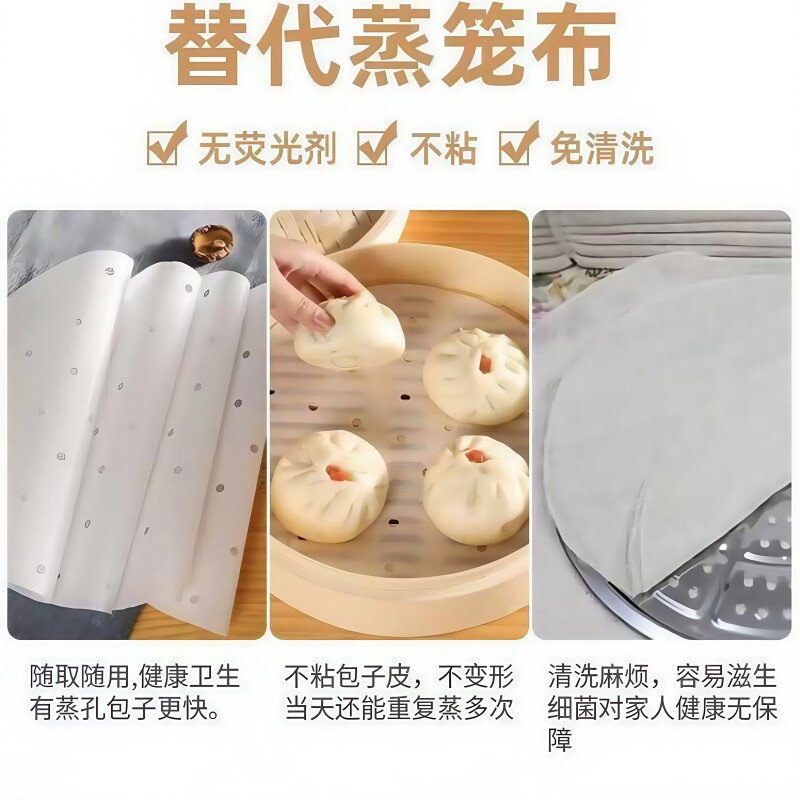 替代蒸笼布

无荧光剂 不粘 免清洗

随取随用,健康卫生有蒸孔包子更快。

不粘包子皮，不变形当天还能重复蒸多次

清洗麻烦，容易滋生细菌对家人健康无保障