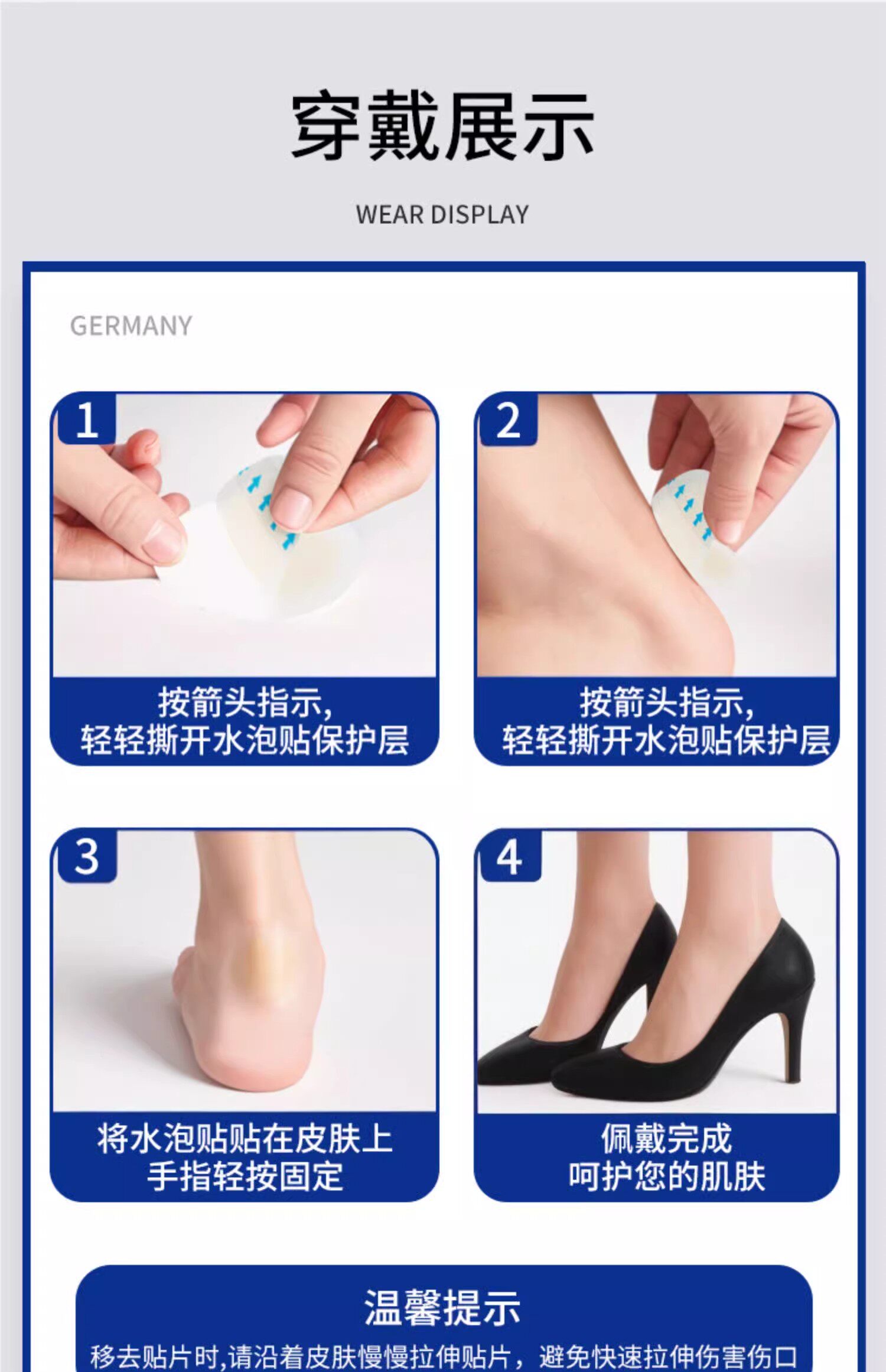 穿戴展示

WEAR DISPLAY

GERMANY

1

按箭头指示，
轻轻撕开水泡贴保护层

2

按箭头指示，
轻轻撕开水泡贴保护层

3

将水泡贴贴在皮肤上
手指轻按固定

4

佩戴完成
呵护您的肌肤

温馨提示

移去贴片时,请沿着皮肤慢慢拉伸贴片，避免快速拉伸伤害伤口