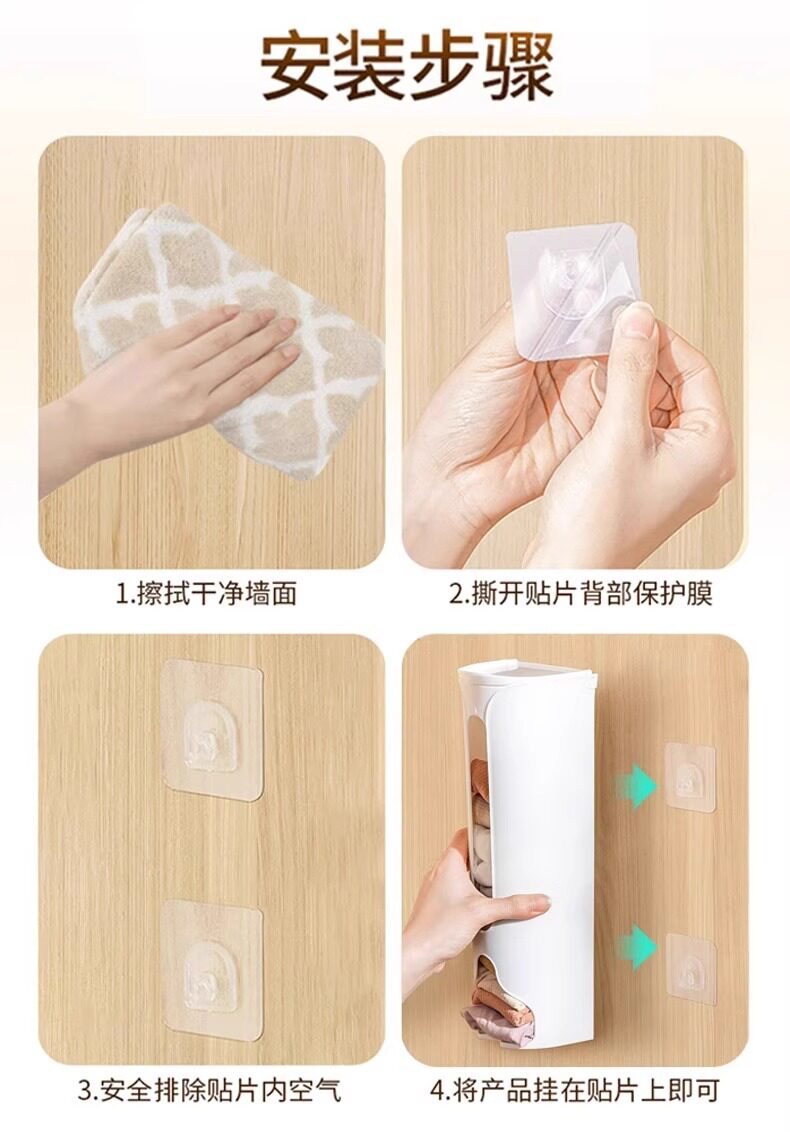 安装步骤

1.擦拭干净墙面

2.撕开贴片背部保护膜

3.安全排除贴片内空气

4.将产品挂在贴片上即可