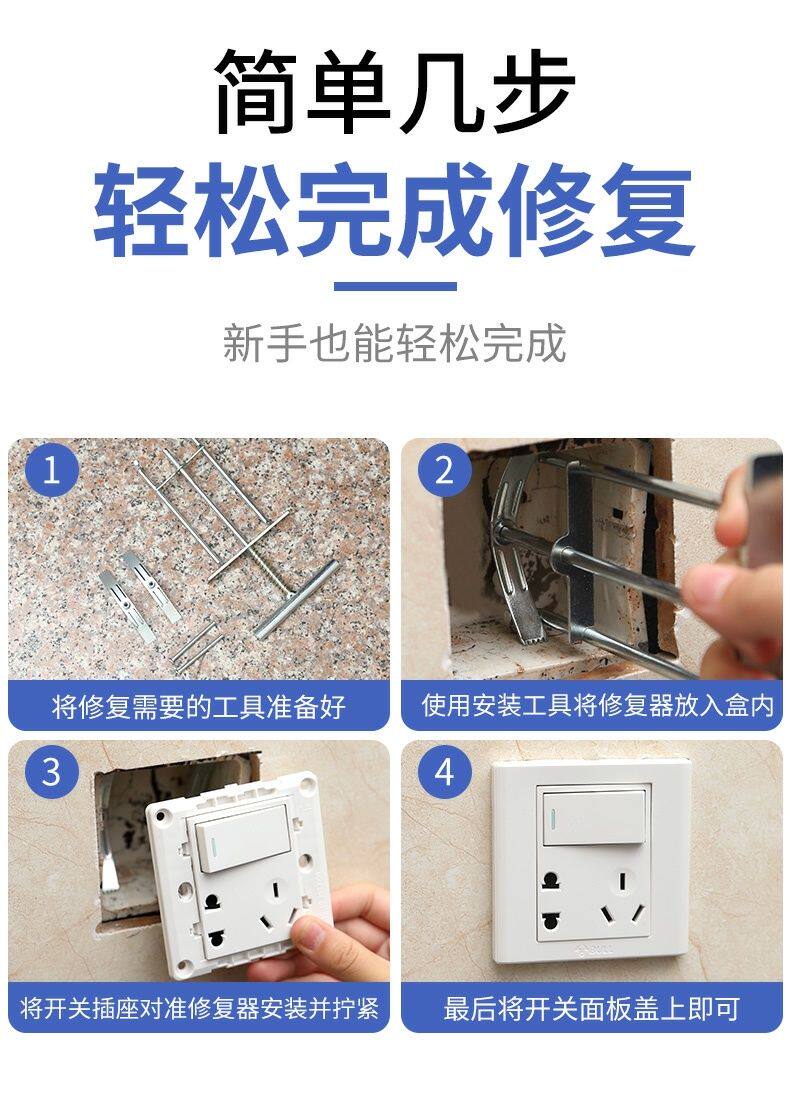 简单几步

轻松完成修复

新手也能轻松完成

1

将修复需要的工具准备好

2

使用安装工具将修复器放入盒内

3

将开关插座对准修复器安装并拧紧

4

最后将开关面板盖上即可