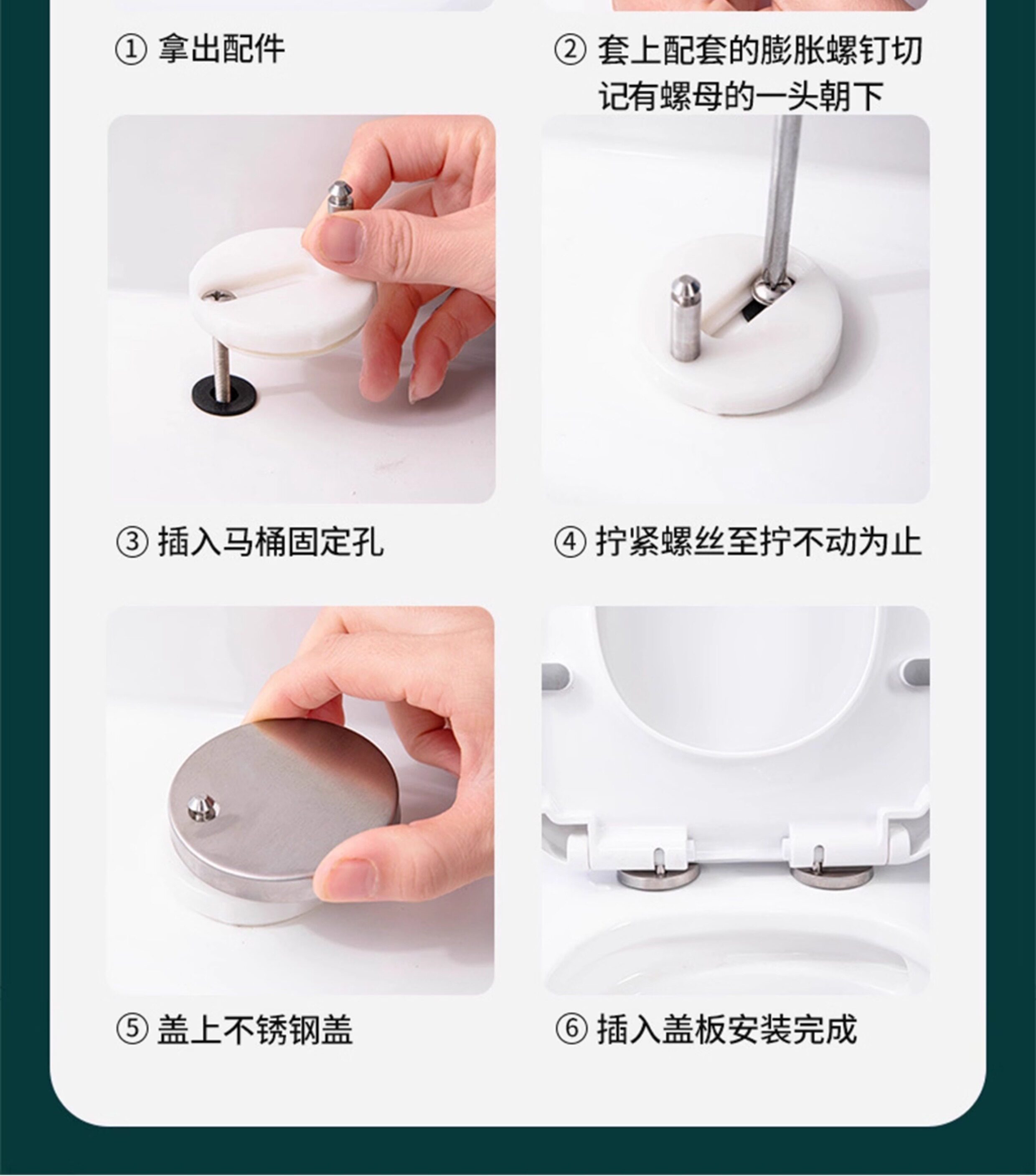 ① 拿出配件

② 套上配套的膨胀螺钉切记有螺母的一头朝下

③ 插入马桶固定孔

④ 拧紧螺丝至拧不动为止

⑤ 盖上不锈钢盖

⑥ 插入盖板安装完成