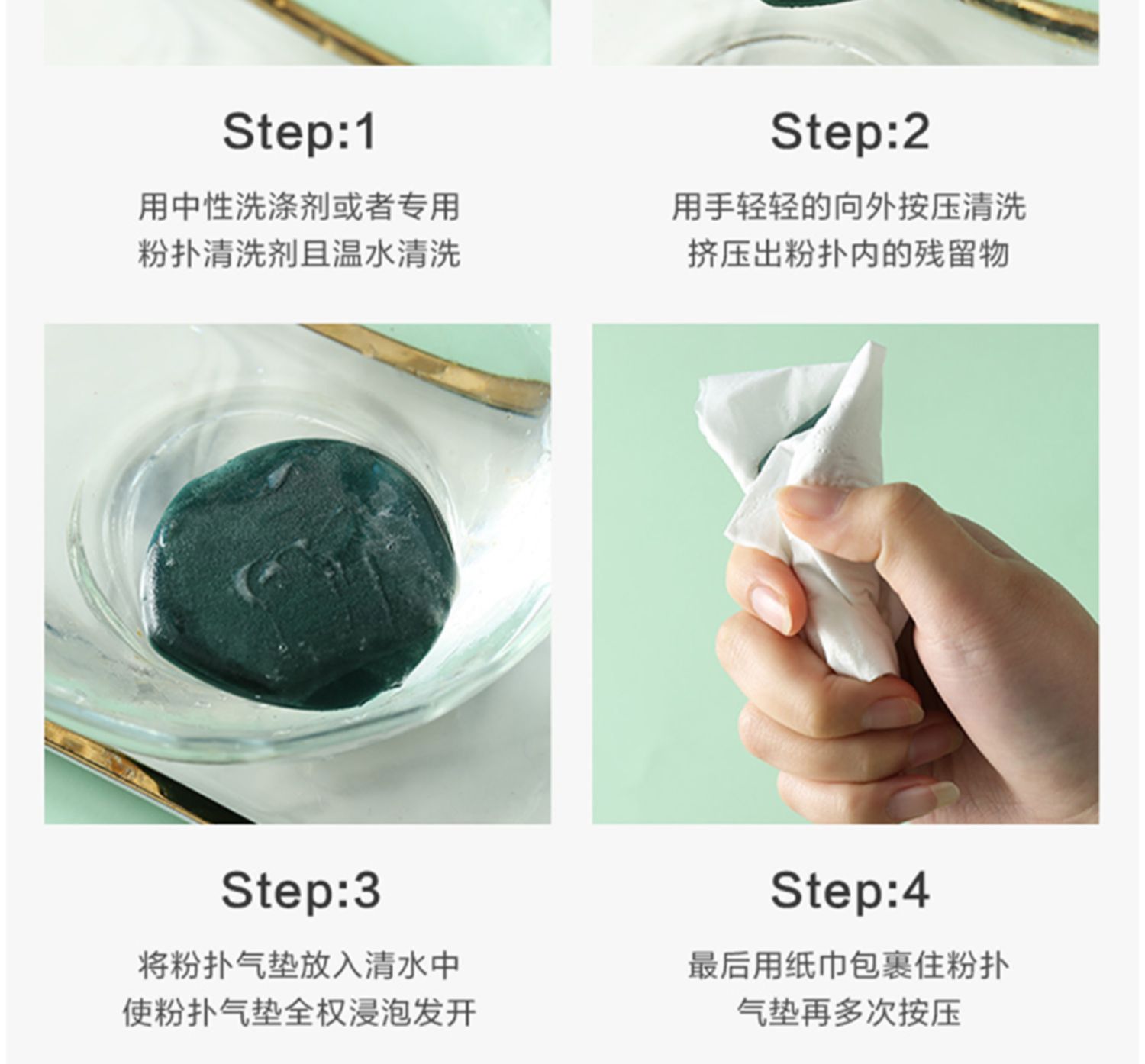 Step:1

用中性洗涤剂或者专用
粉扑清洗剂且温水清洗

Step:2

用手轻轻的向外按压清洗
挤压出粉扑内的残留物

Step:3

将粉扑气垫放入清水中
使粉扑气垫全权浸泡发开

Step:4

最后用纸巾包裹住粉扑
气垫再多次按压