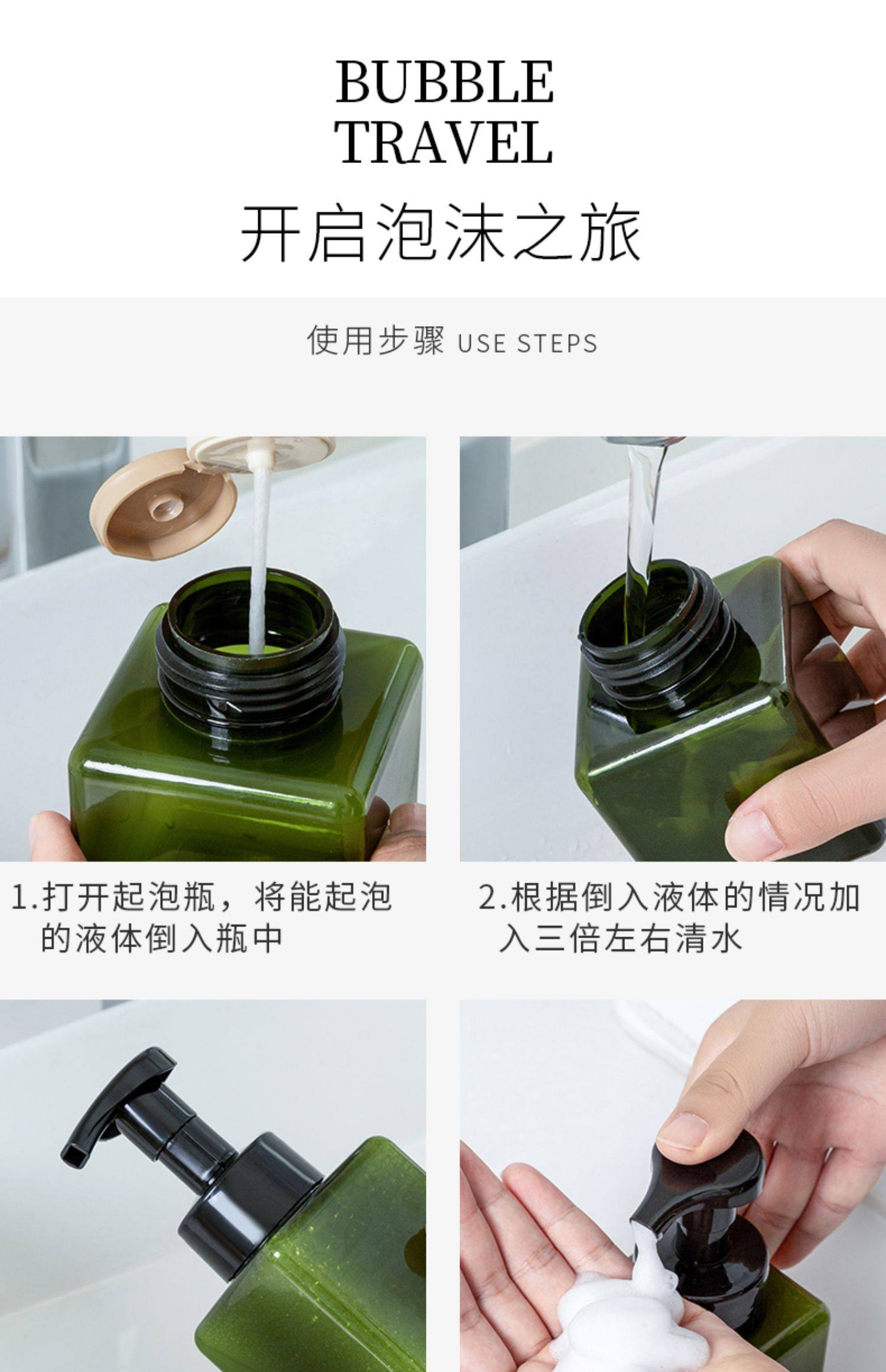 BUBBLE TRAVEL

开启泡沫之旅

使用步骤 USE STEPS

1.打开起泡瓶，将能起泡的液体倒入瓶中

2.根据倒入液体的情况加入三倍左右清水