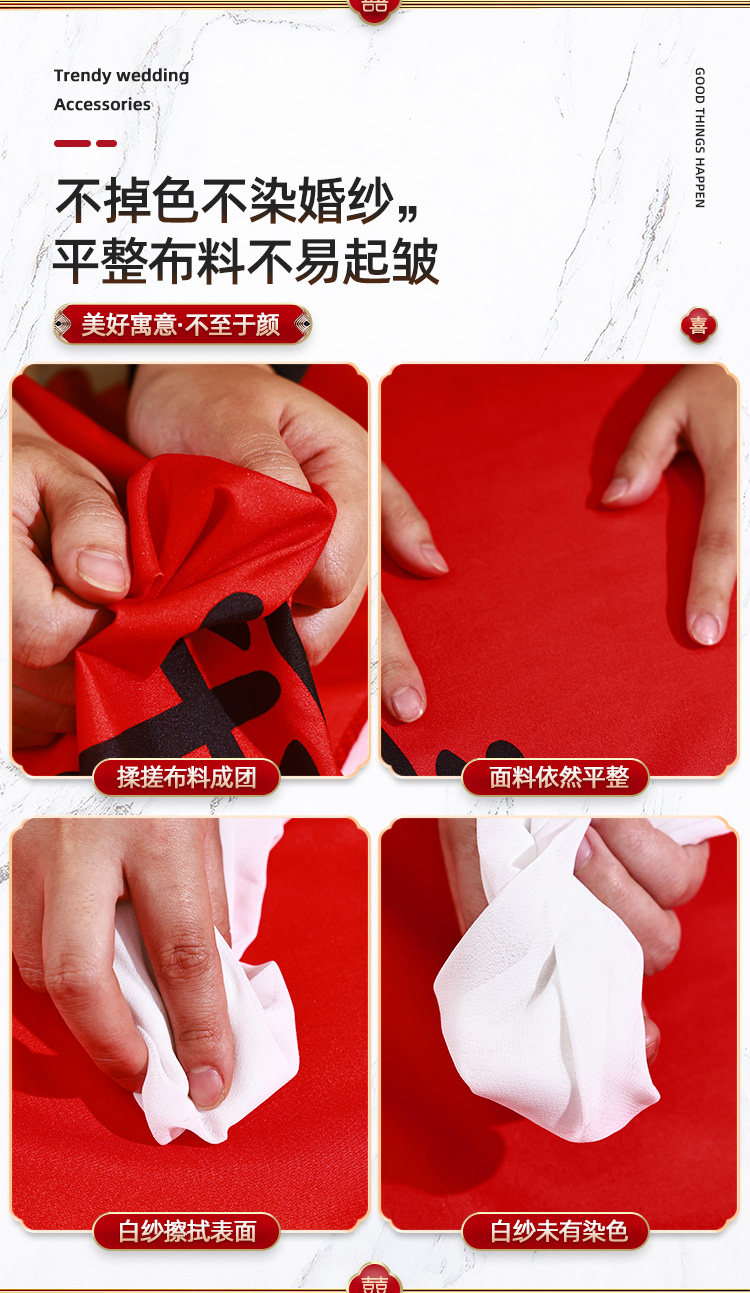 囍

Trendy wedding
Accessories

GOOD THINGS HAPPEN

不掉色不染婚纱，
平整布料不易起皱

美好寓意·不至于颜

喜

揉搓布料成团

面料依然平整

白纱擦拭表面

白纱未有染色

囍