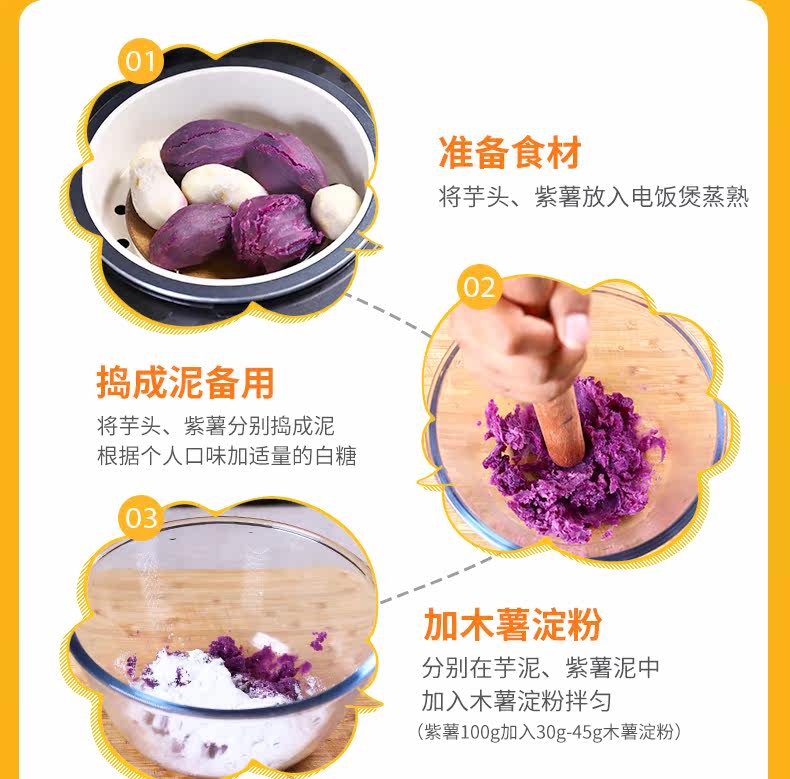 01

准备食材

将芋头、紫薯放入电饭煲蒸熟

02

捣成泥备用

将芋头、紫薯分别捣成泥
根据个人口味加适量的白糖

03

加木薯淀粉

分别在芋泥、紫薯泥中
加入木薯淀粉拌匀
（紫薯100g加入30g-45g木薯淀粉）