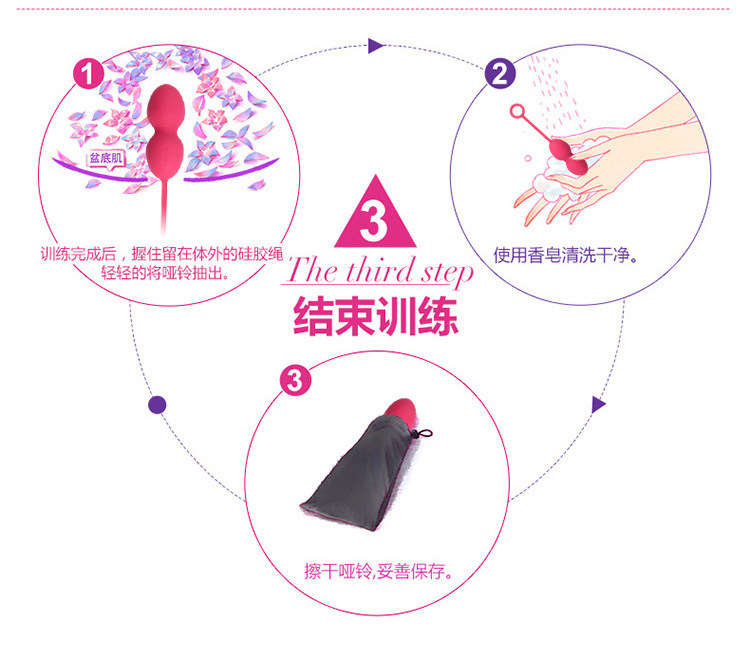 1

盆底肌

训练完成后，握住留在体外的硅胶绳轻轻的将哑铃抽出。

2

使用香皂清洗干净。

3

The third step

结束训练

3

擦干哑铃,妥善保存。