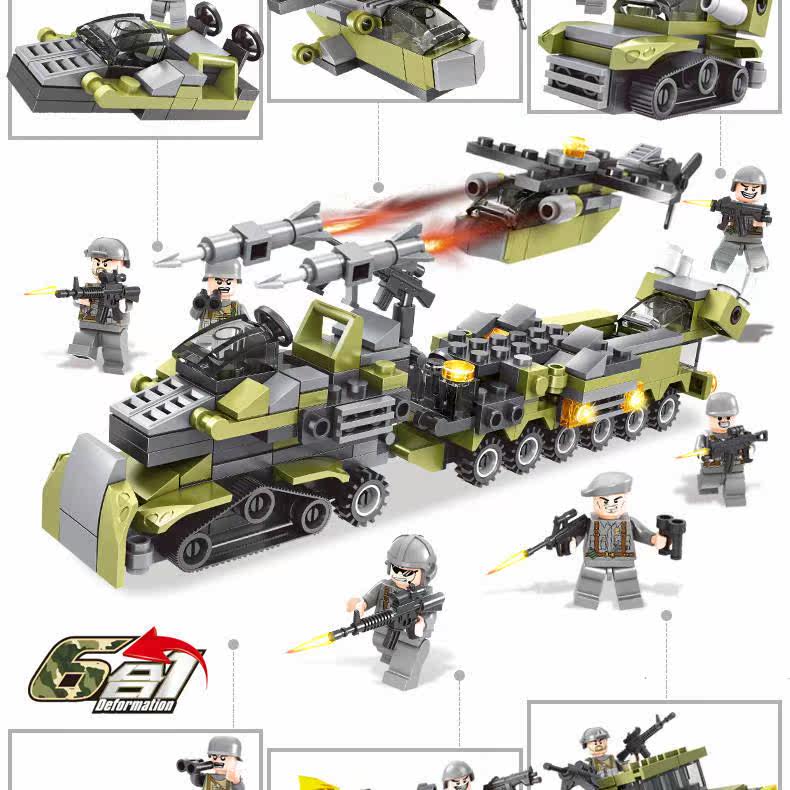 6合1
Deformation