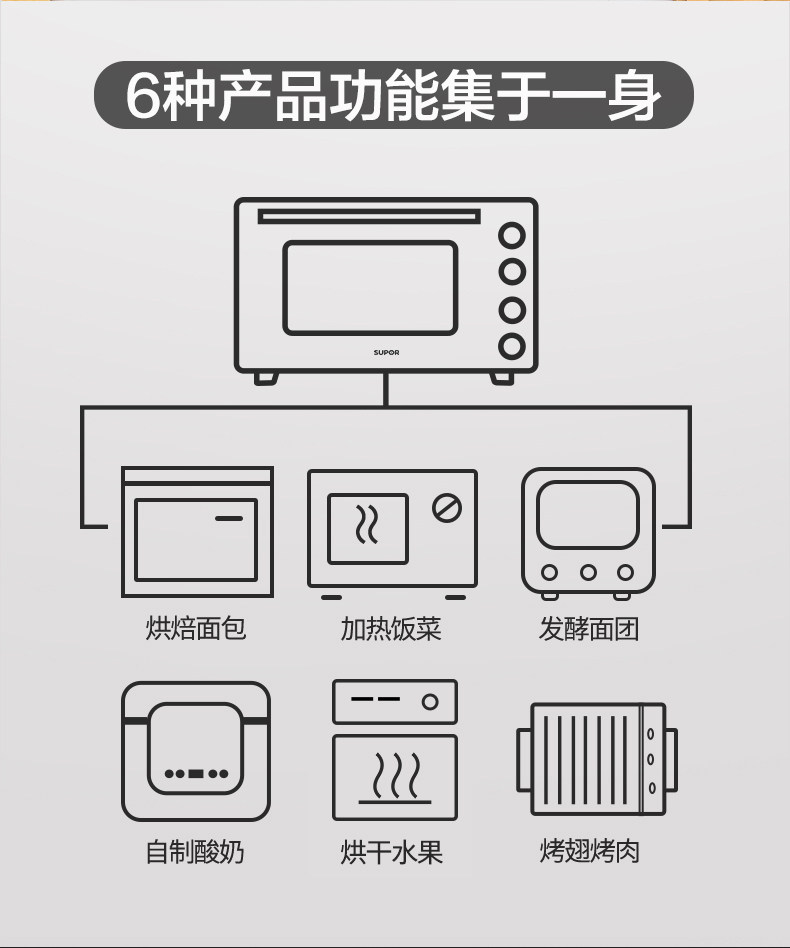 6种产品功能集于一身

SUPOR

烘焙面包

加热饭菜

发酵面团

自制酸奶

烘干水果

烤翅烤肉