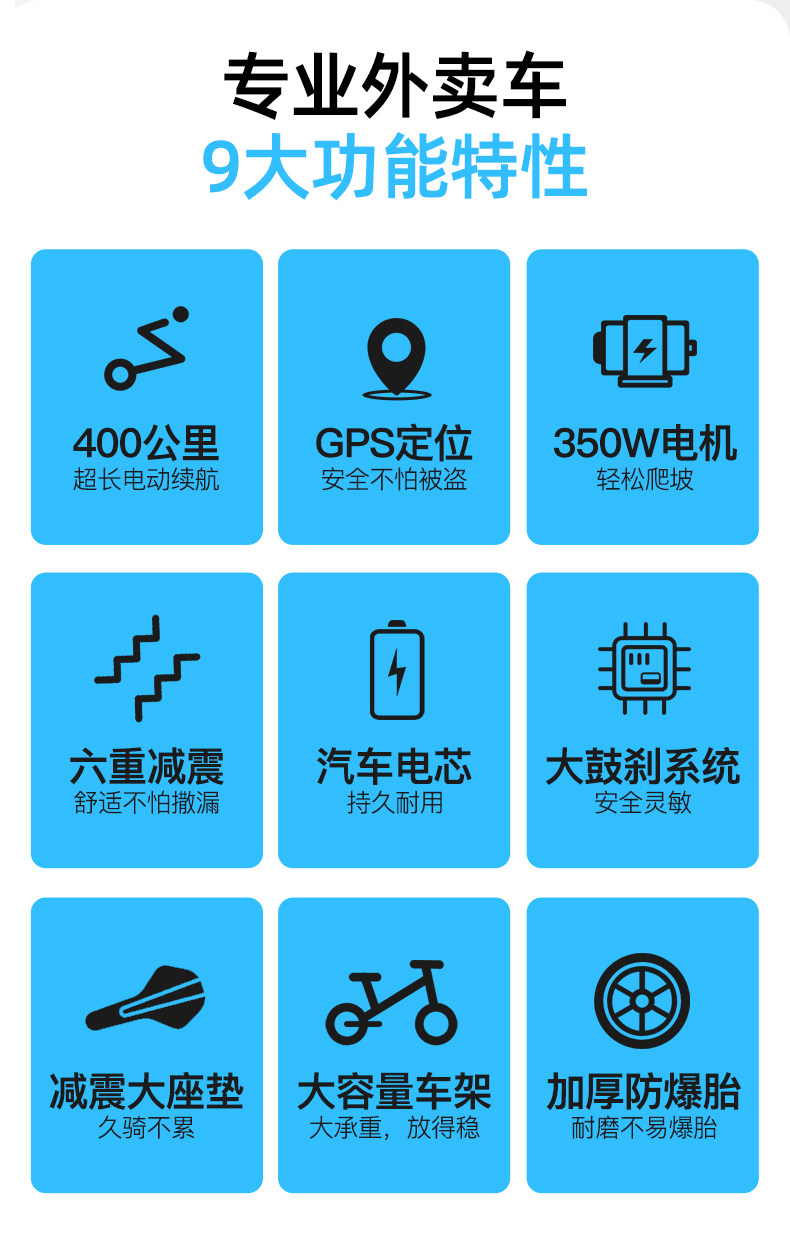 专业外卖车
9大功能特性

400公里
超长电动续航

GPS定位
安全不怕被盗

350W电机
轻松爬坡

六重减震
舒适不怕撒漏

汽车电芯
持久耐用

大鼓刹系统
安全灵敏

减震大座垫
久骑不累

大容量车架
大承重，放得稳

加厚防爆胎
耐磨不易爆胎