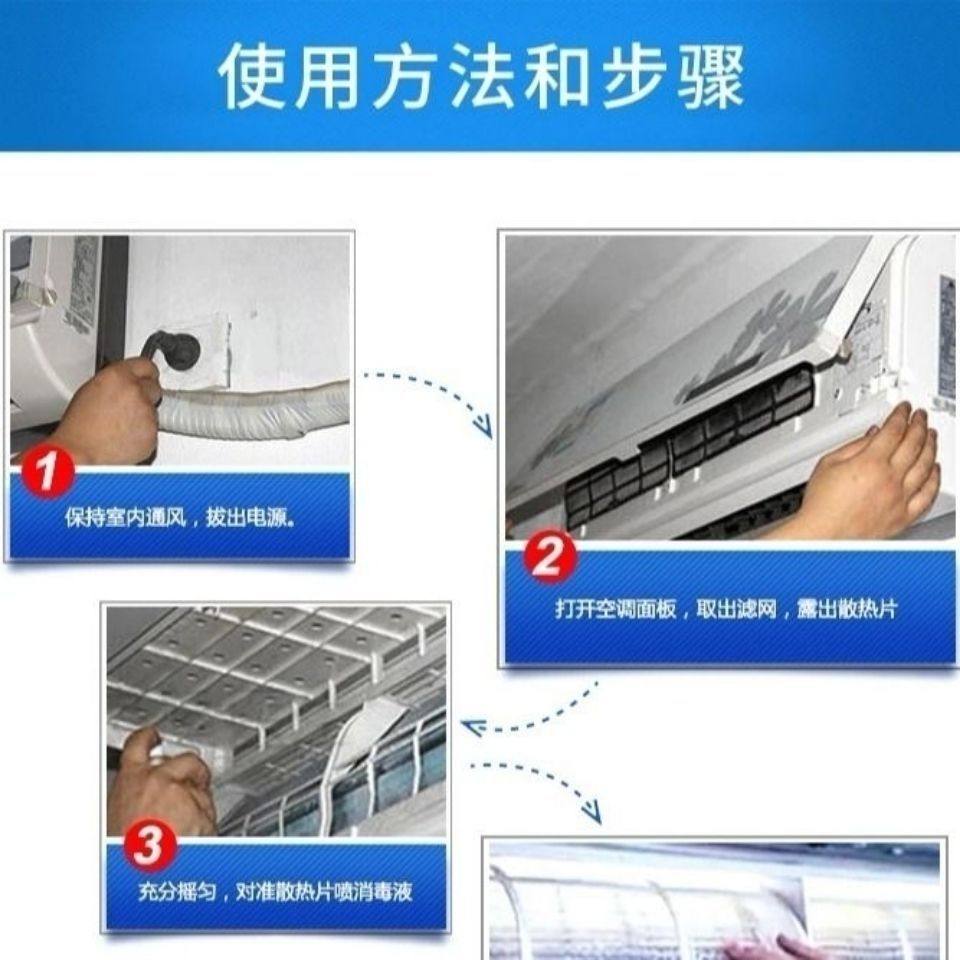 使用方法和步骤

1
保持室内通风，拔出电源。

2
打开空调面板，取出滤网，露出散热片

3
充分摇匀，对准散热片喷消毒液