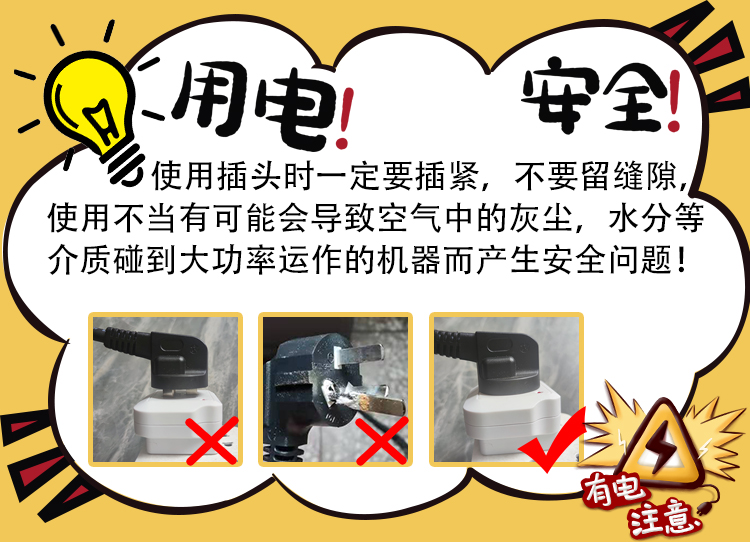 用电! 安全!

使用插头时一定要插紧，不要留缝隙，使用不当有可能会导致空气中的灰尘，水分等介质碰到大功率运作的机器而产生安全问题！

有电注意