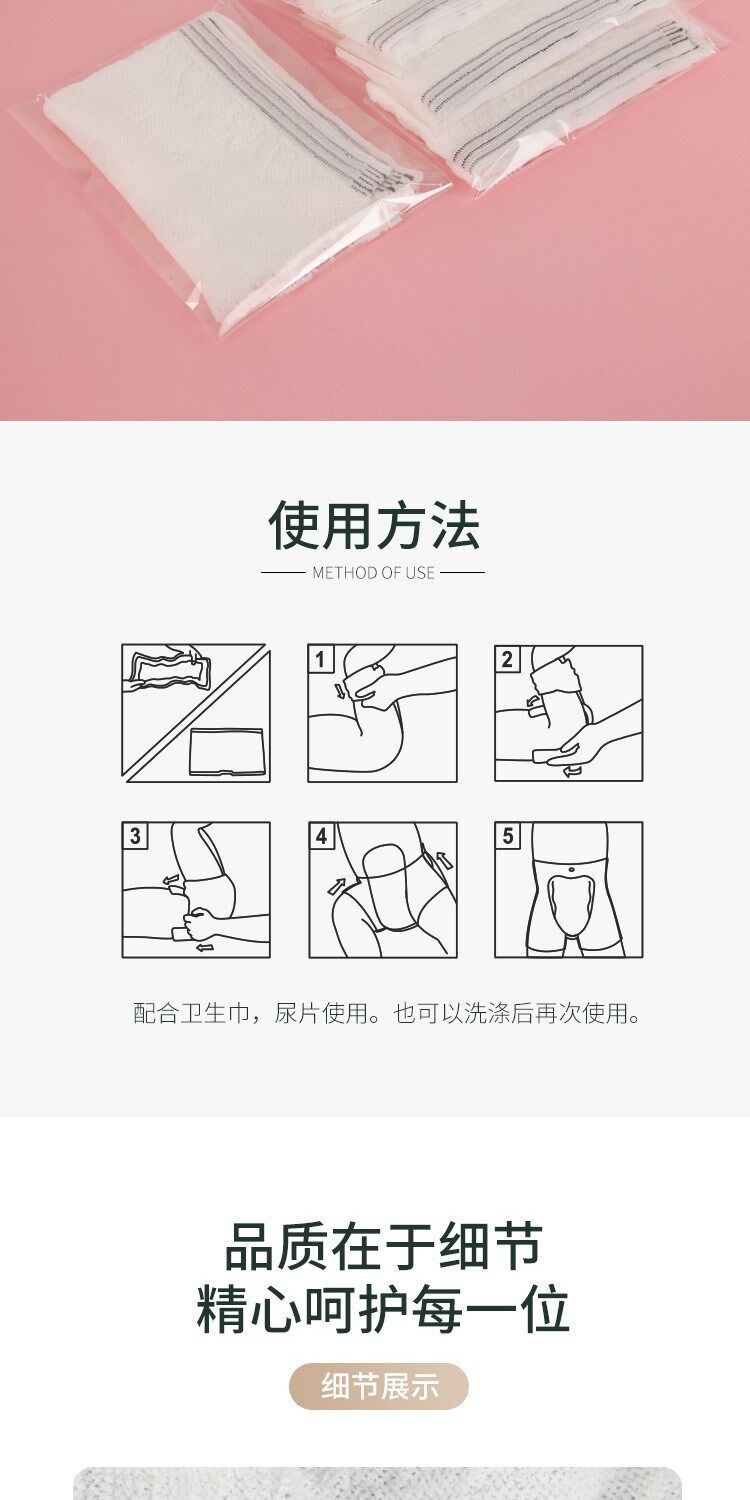 使用方法

METHOD OF USE

1

2

3

4

5

配合卫生巾，尿片使用。也可以洗涤后再次使用。

品质在于细节
精心呵护每一位

细节展示