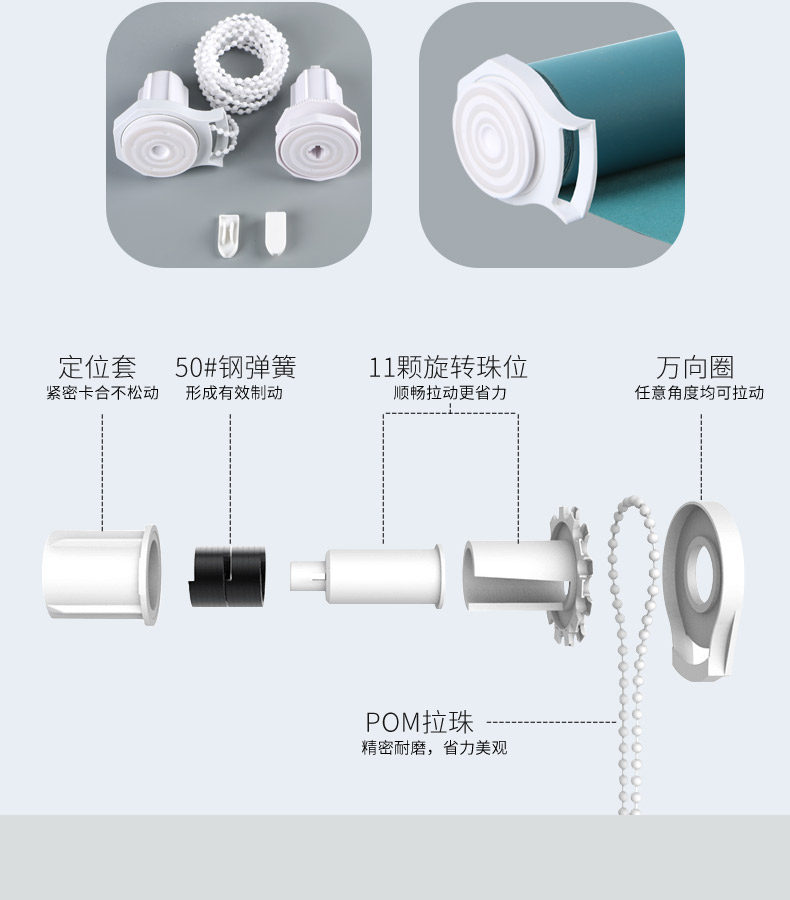 定位套
紧密卡合不松动

50#钢弹簧
形成有效制动

11颗旋转珠位
顺畅拉动更省力

万向圈
任意角度均可拉动

POM拉珠
精密耐磨，省力美观