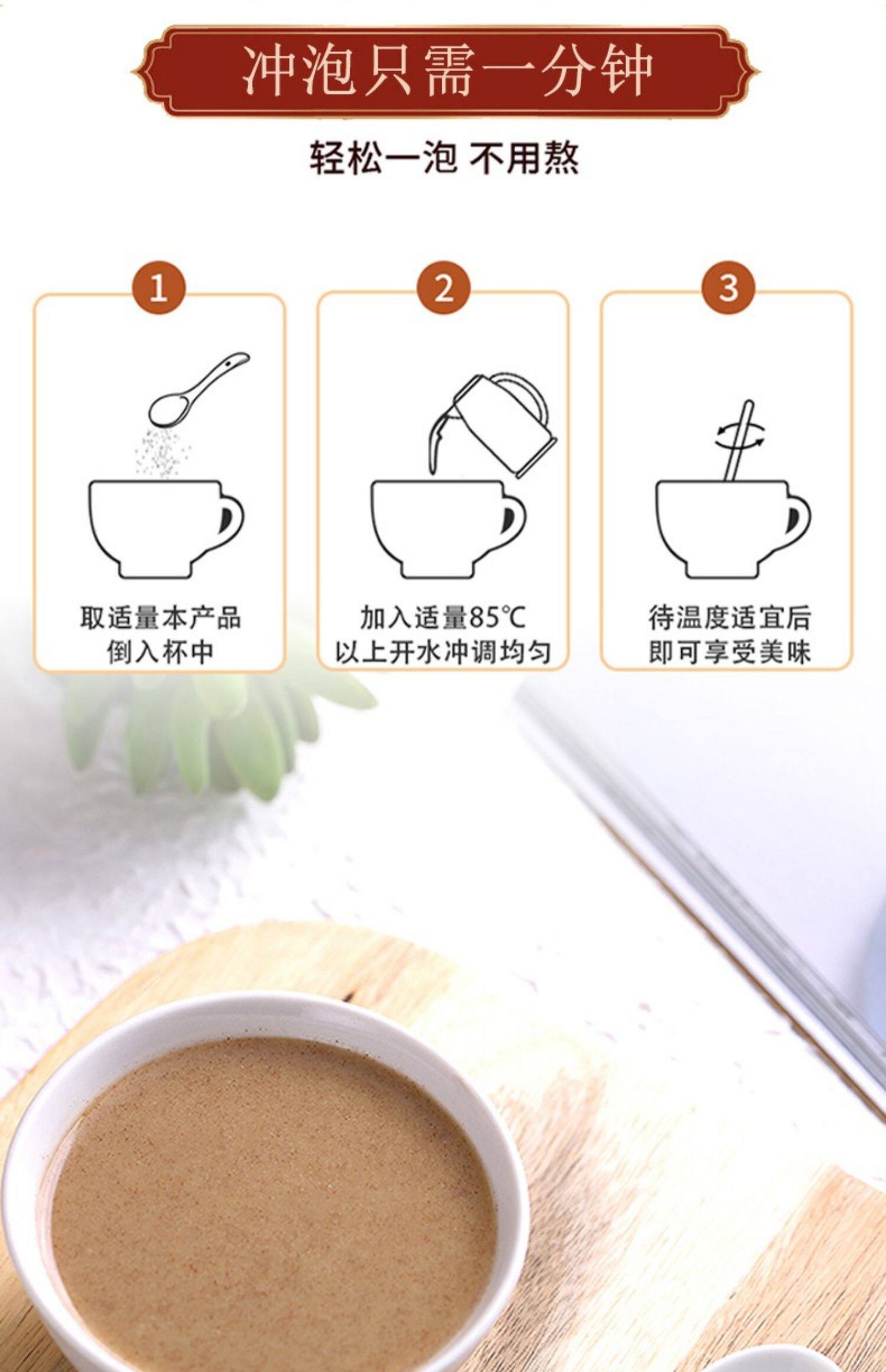 冲泡只需一分钟

轻松一泡 不用熬

1

取适量本产品
倒入杯中

2

加入适量85℃
以上开水冲调均匀

3

待温度适宜后
即可享受美味