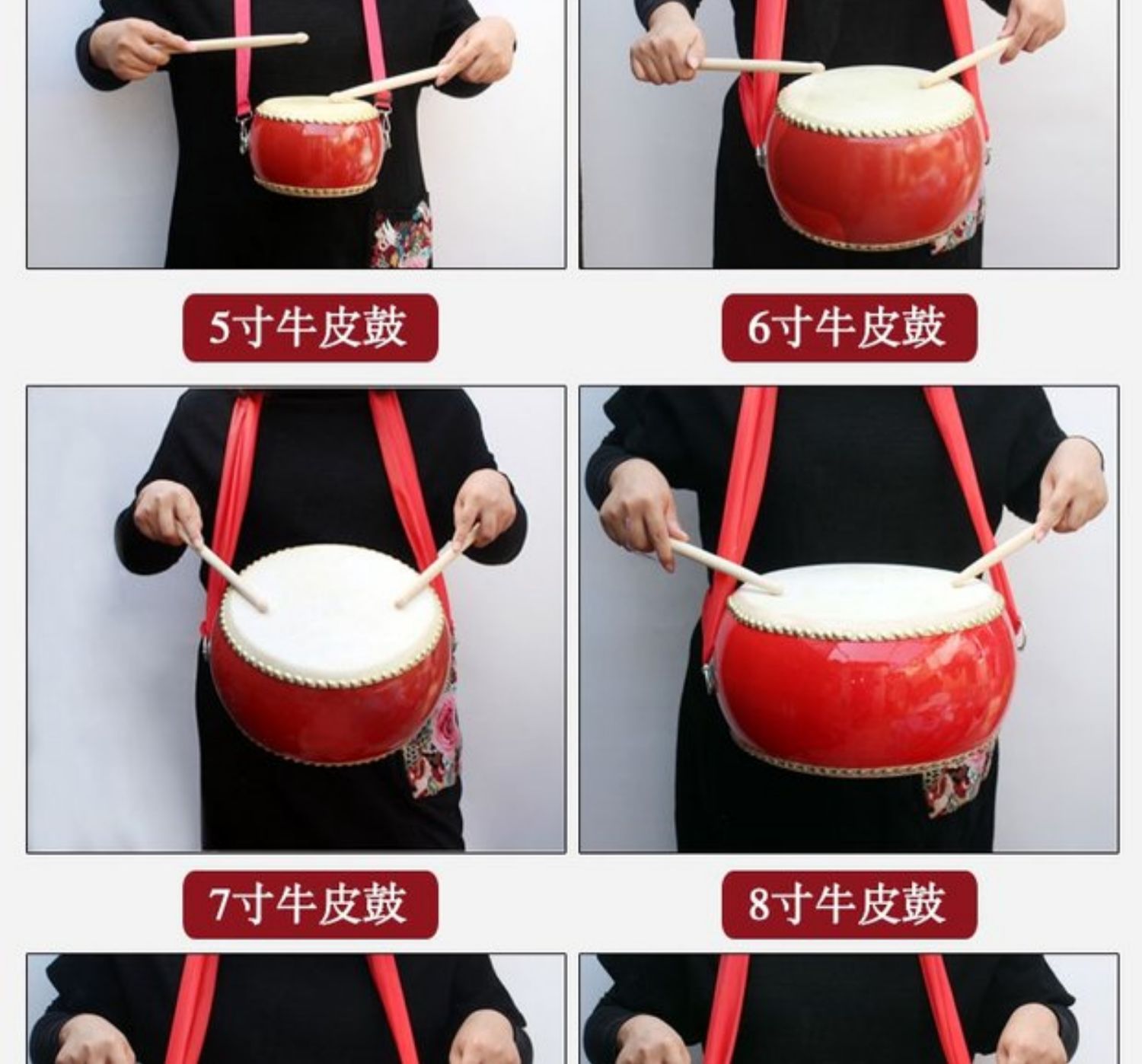 5寸牛皮鼓

6寸牛皮鼓

7寸牛皮鼓

8寸牛皮鼓