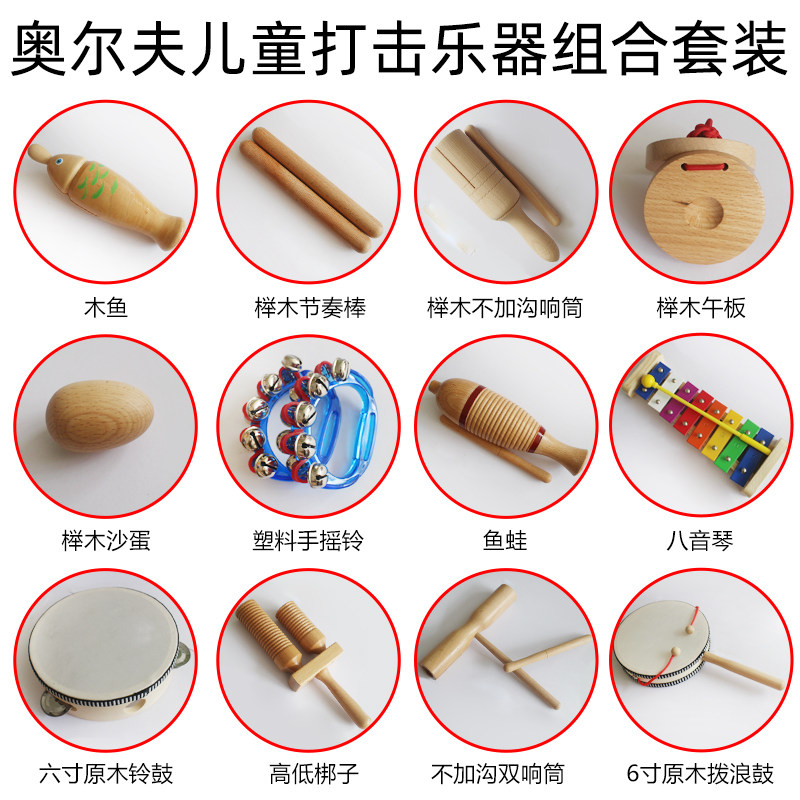 奥尔夫儿童打击乐器组合套装

木鱼

榉木节奏棒

榉木不加沟响筒

榉木午板

榉木沙蛋

塑料手摇铃

鱼蛙

八音琴

六寸原木铃鼓

高低梆子

不加沟双响筒

6寸原木拨浪鼓