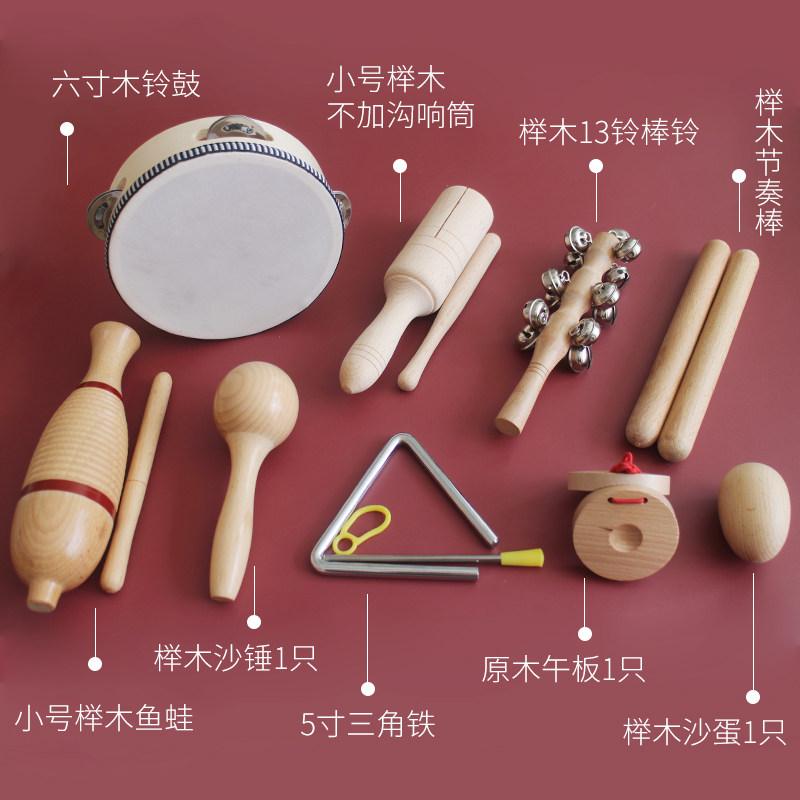 六寸木铃鼓

小号榉木
不加沟响筒

榉木13铃棒铃

榉木节奏棒

榉木沙锤1只

小号榉木鱼蛙

5寸三角铁

原木午板1只

榉木沙蛋1只