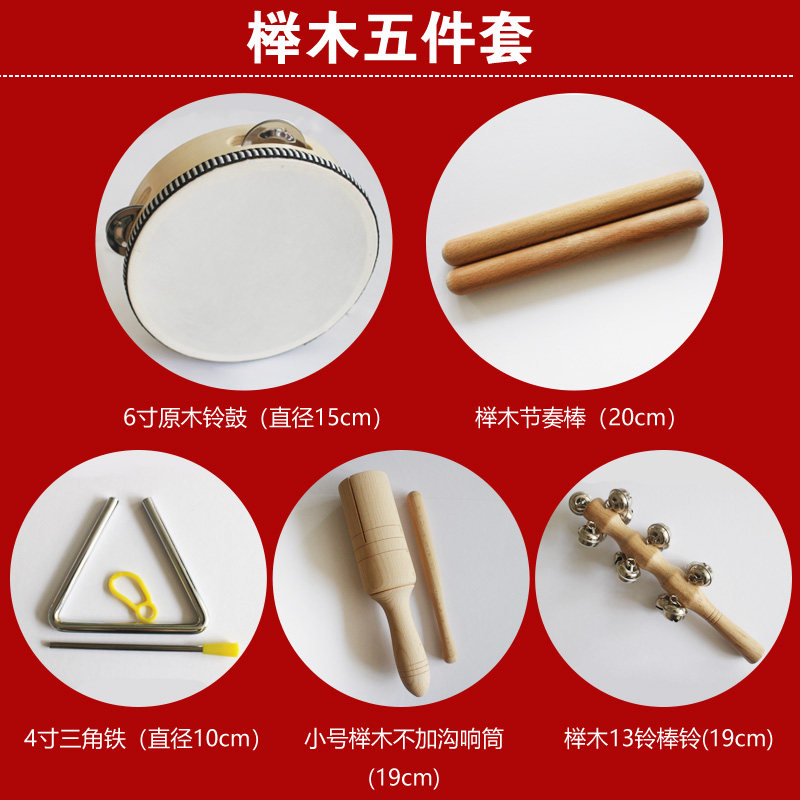 榉木五件套

6寸原木铃鼓（直径15cm）

榉木节奏棒（20cm）

4寸三角铁（直径10cm）

小号榉木不加沟响筒（19cm）

榉木13铃棒铃(19cm)