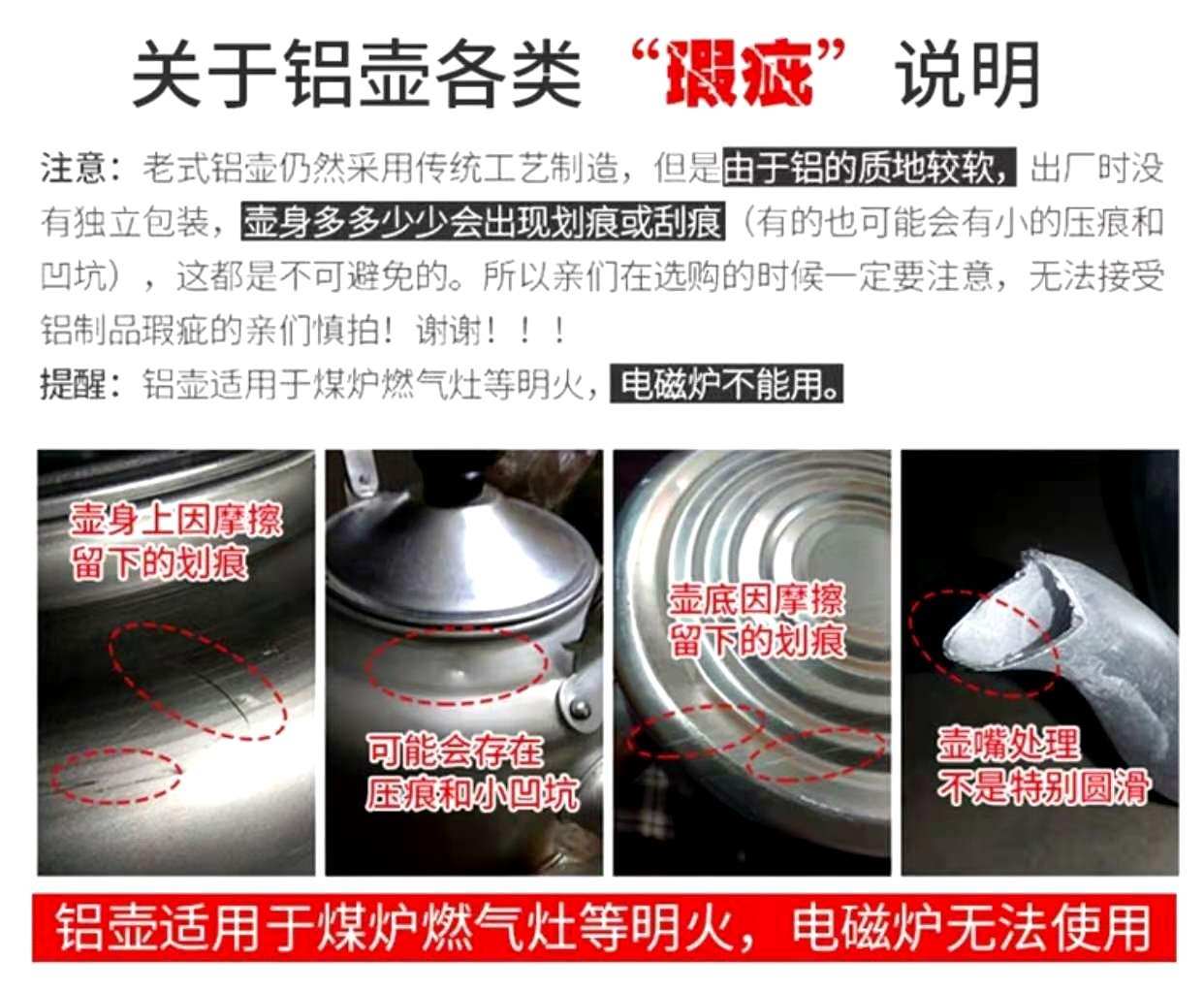 关于铝壶各类“瑕疵”说明

注意：老式铝壶仍然采用传统工艺制造，但是由于铝的质地较软，出厂时没有独立包装，壶身多多少少会出现划痕或刮痕（有的也可能会有小的压痕和凹坑），这都是不可避免的。所以亲们在选购的时候一定要注意，无法接受铝制品瑕疵的亲们慎拍！谢谢！！！

提醒：铝壶适用于煤炉燃气灶等明火，电磁炉不能用。

壶身上因摩擦留下的划痕

可能会存在压痕和小凹坑

壶底因摩擦留下的划痕

壶嘴处理不是特别圆滑

铝壶适用于煤炉燃气灶等明火，电磁炉无法使用