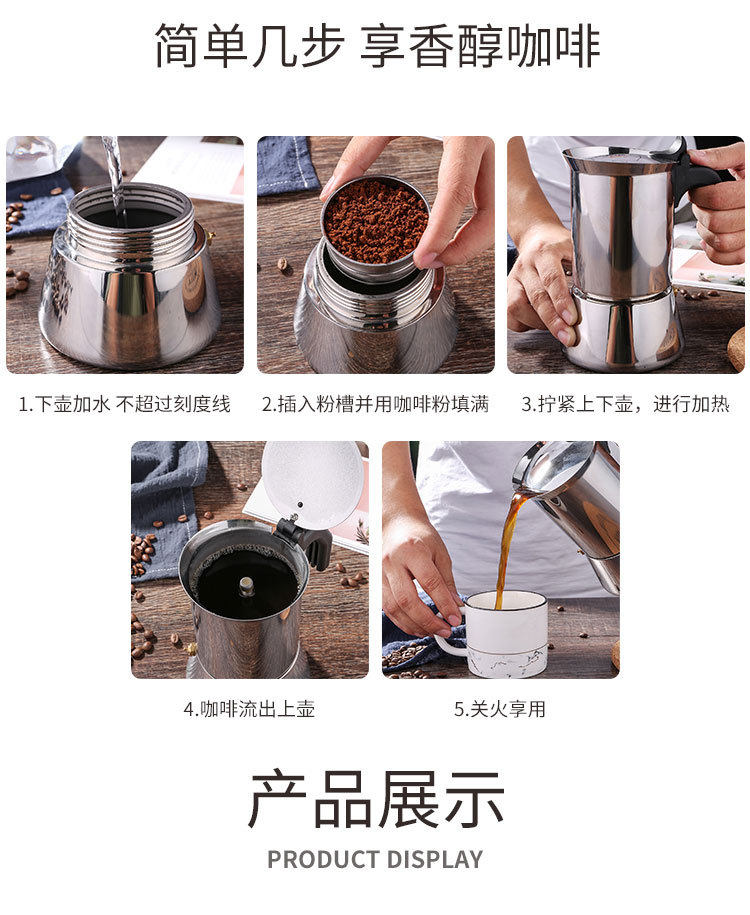 简单几步 享香醇咖啡

1.下壶加水 不超过刻度线

2.插入粉槽并用咖啡粉填满

3.拧紧上下壶，进行加热

4.咖啡流出上壶

5.关火享用

产品展示

PRODUCT DISPLAY