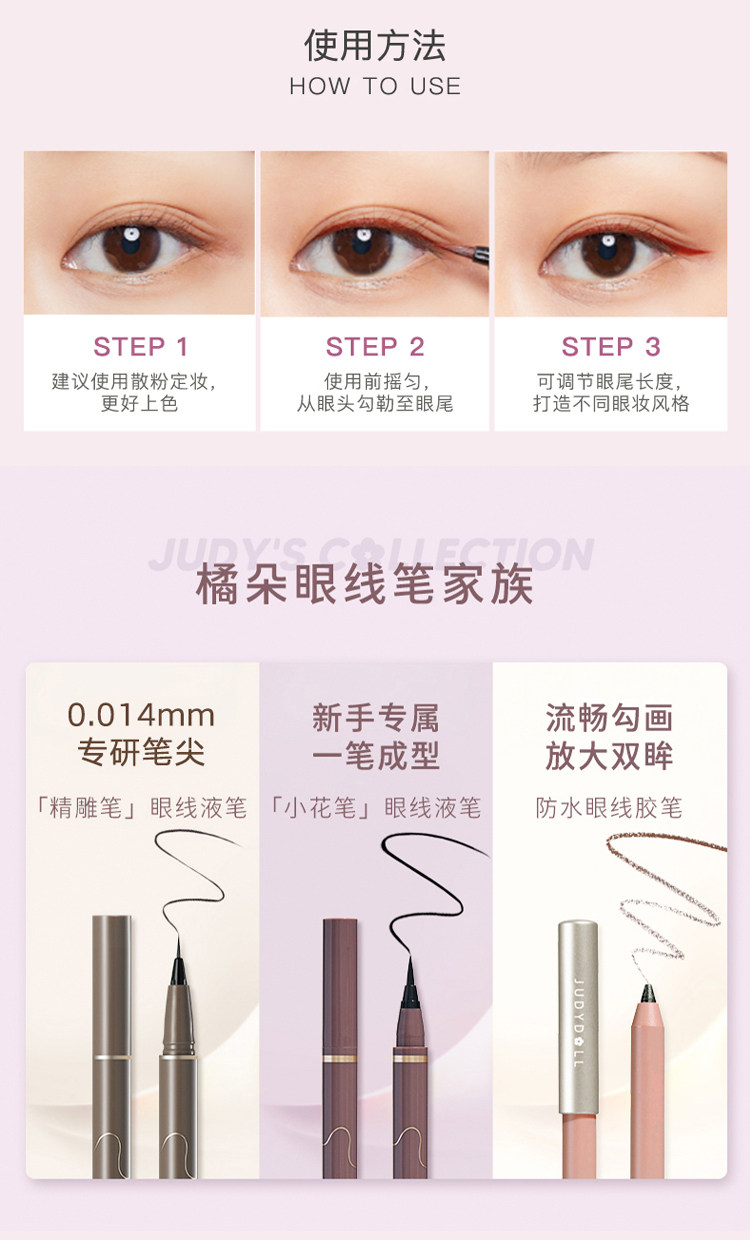 使用方法
HOW TO USE

STEP 1
建议使用散粉定妆，更好上色

STEP 2
使用前摇匀，从眼头勾勒至眼尾

STEP 3
可调节眼尾长度，打造不同眼妆风格

JUDY'S COLLECTION
橘朵眼线笔家族

0.014mm
专研笔尖
「精雕笔」眼线液笔

新手专属
一笔成型
「小花笔」眼线液笔

流畅勾画
放大双眸
防水眼线胶笔

JUDYDOLL