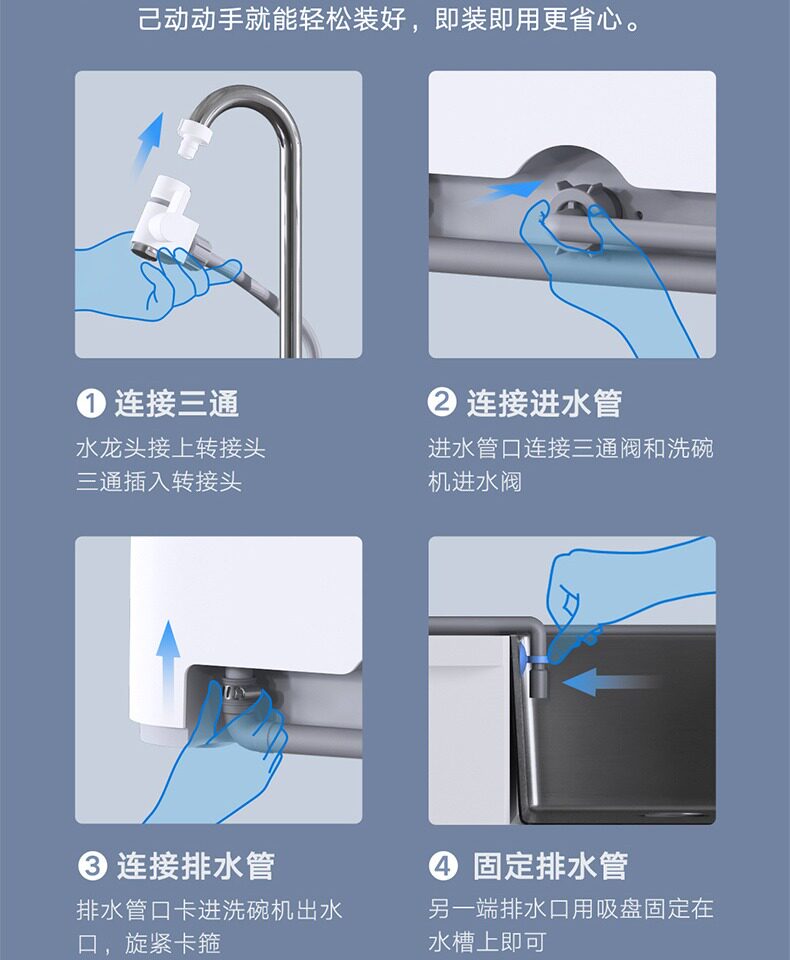 己动动手就能轻松装好，即装即用更省心。

❶ 连接三通

水龙头接上转接头
三通插入转接头

❷ 连接进水管

进水管口连接三通阀和洗碗机进水阀

❸ 连接排水管

排水管口卡进洗碗机出水口，旋紧卡箍

❹ 固定排水管

另一端排水口用吸盘固定在水槽上即可