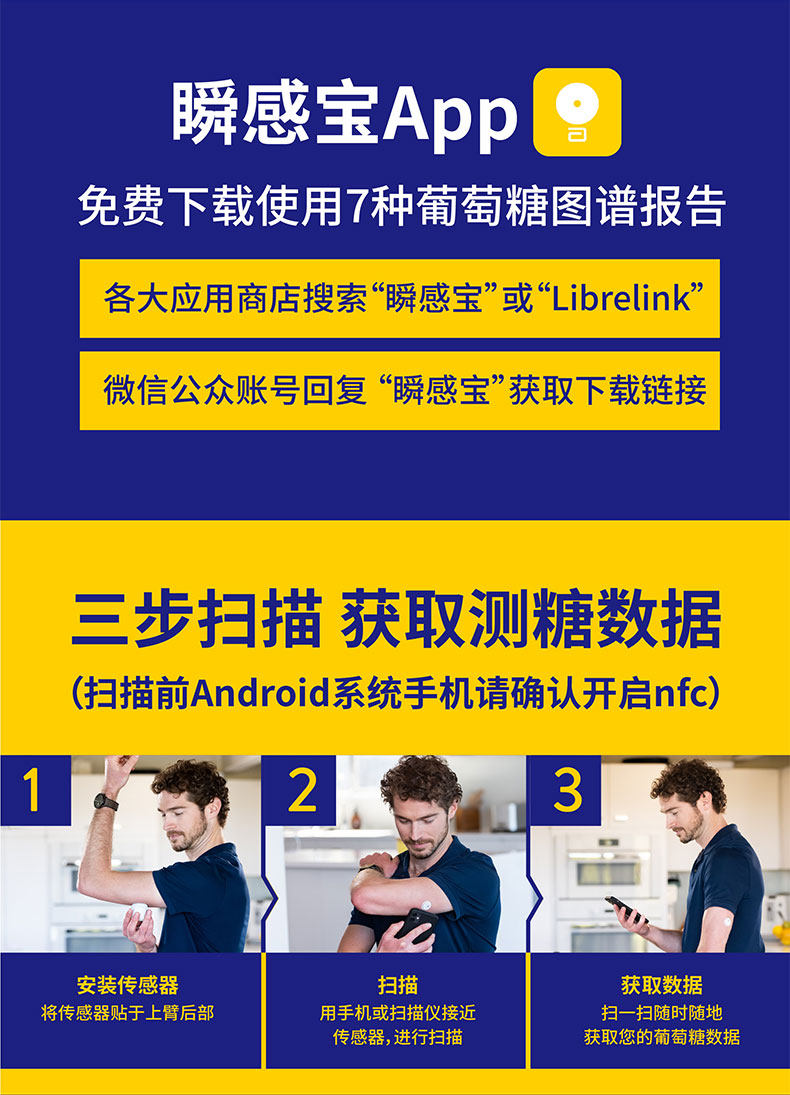 瞬感宝App

免费下载使用7种葡萄糖图谱报告

各大应用商店搜索“瞬感宝”或“Librelink”

微信公众账号回复“瞬感宝”获取下载链接

三步扫描 获取测糖数据

(扫描前Android系统手机请确认开启nfc)

1

安装传感器
将传感器贴于上臂后部

2

扫描
用手机或扫描仪接近传感器，进行扫描

3

获取数据
扫一扫随时随地获取您的葡萄糖数据