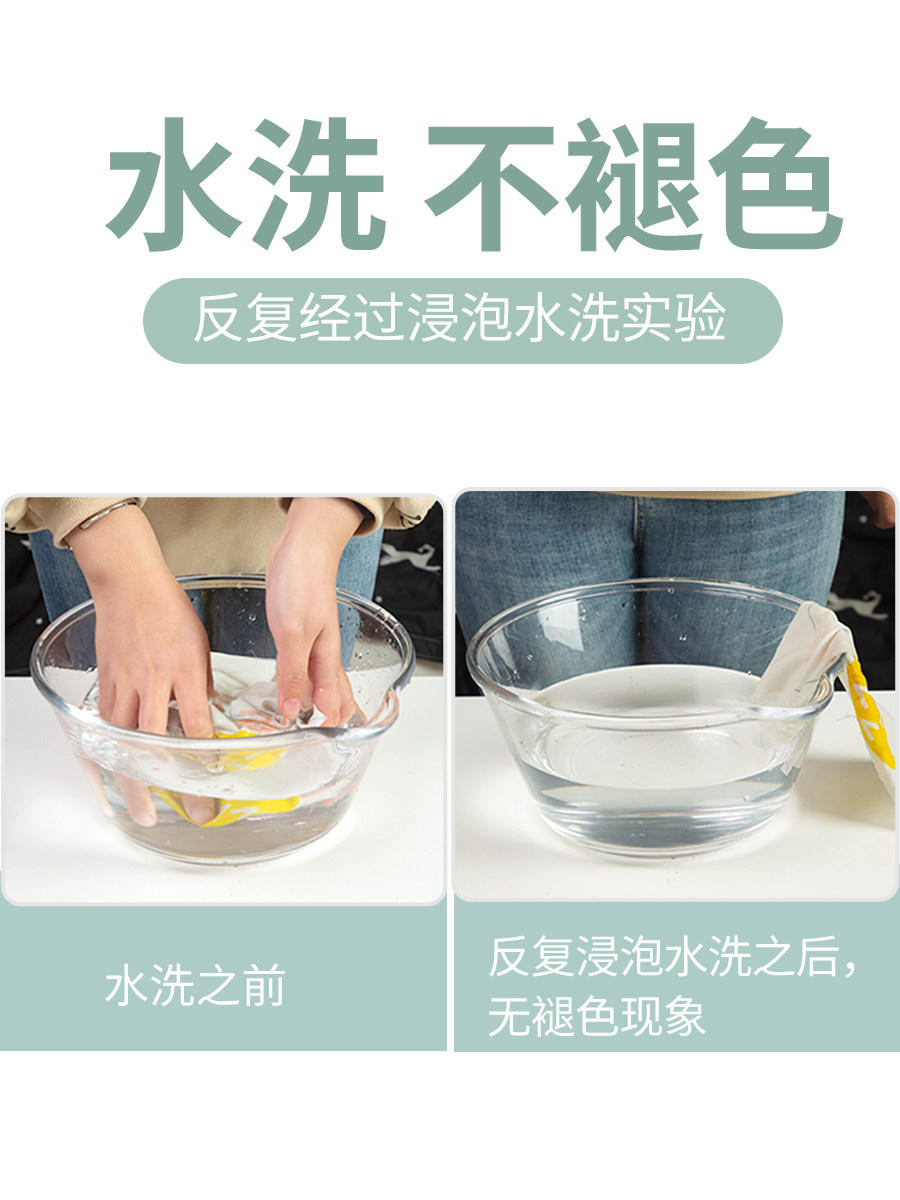 水洗 不褪色

反复经过浸泡水洗实验

水洗之前

反复浸泡水洗之后，无褪色现象