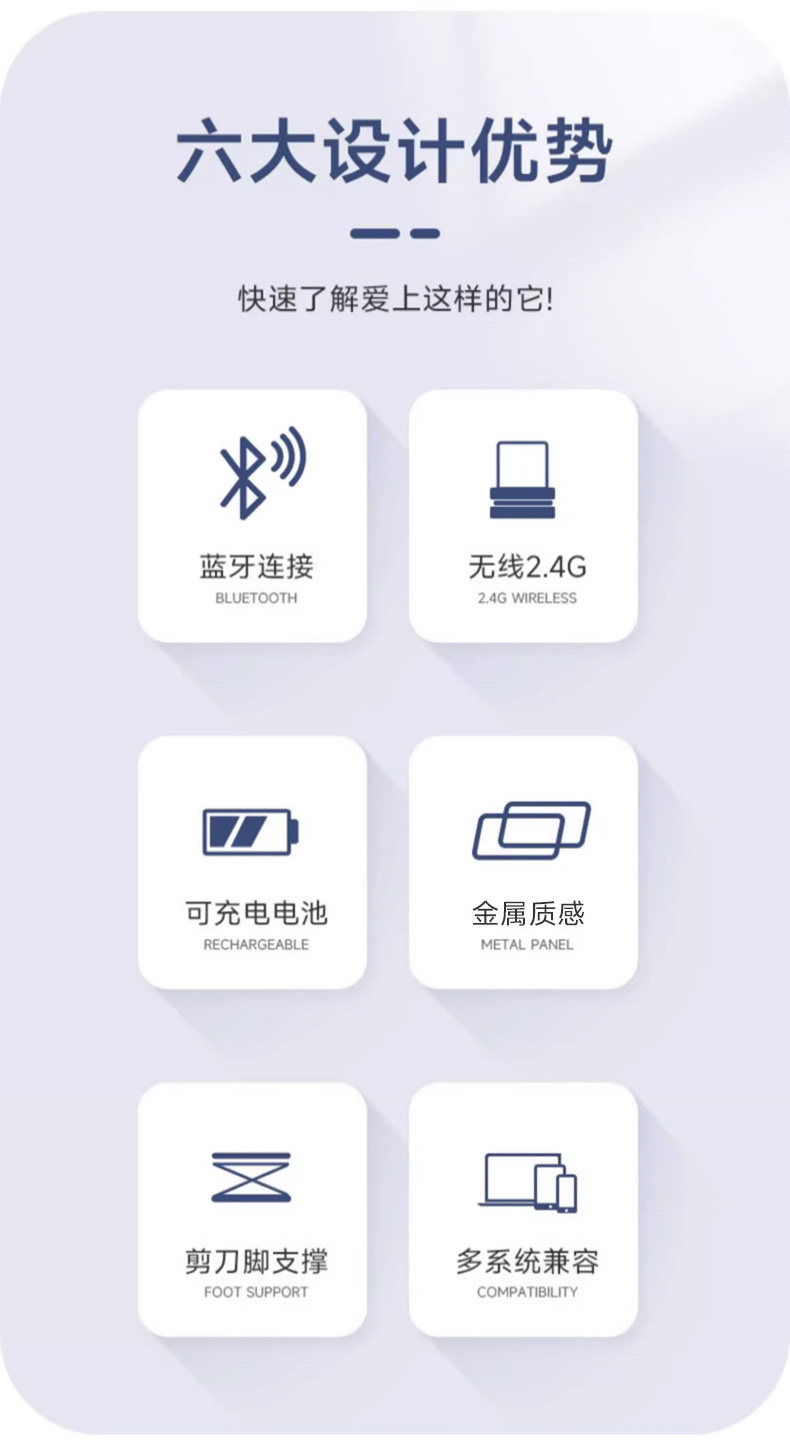 六大设计优势

快速了解爱上这样的它!

蓝牙连接
BLUETOOTH

无线2.4G
2.4G WIRELESS

可充电电池
RECHARGEABLE

金属质感
METAL PANEL

剪刀脚支撑
FOOT SUPPORT

多系统兼容
COMPATIBILITY