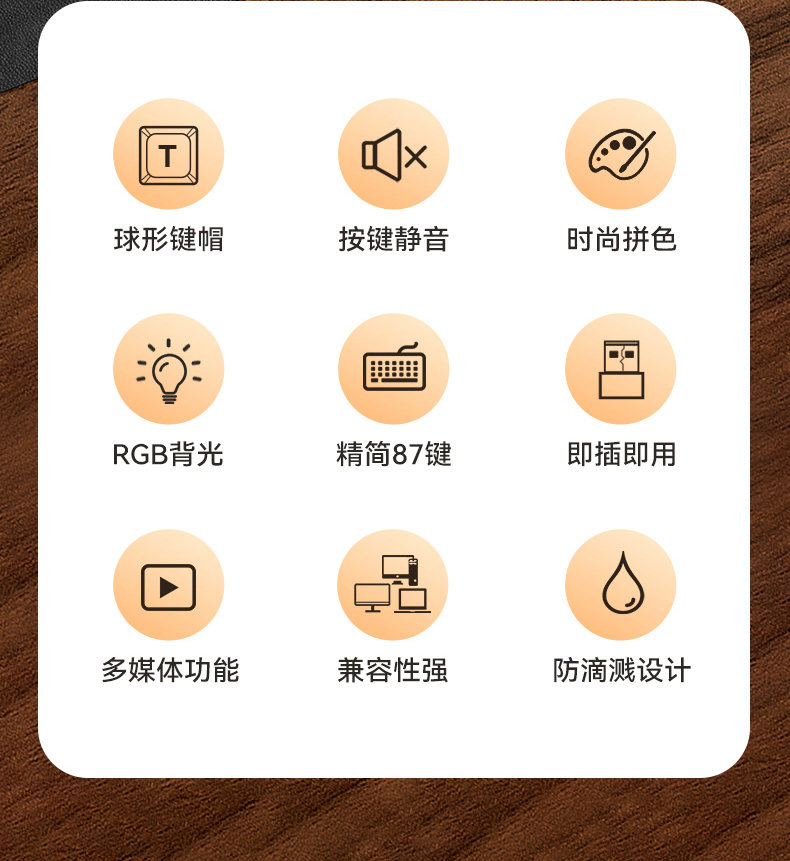 T

球形键帽

按键静音

时尚拼色

RGB背光

精简87键

即插即用

多媒体功能

兼容性强

防滴溅设计