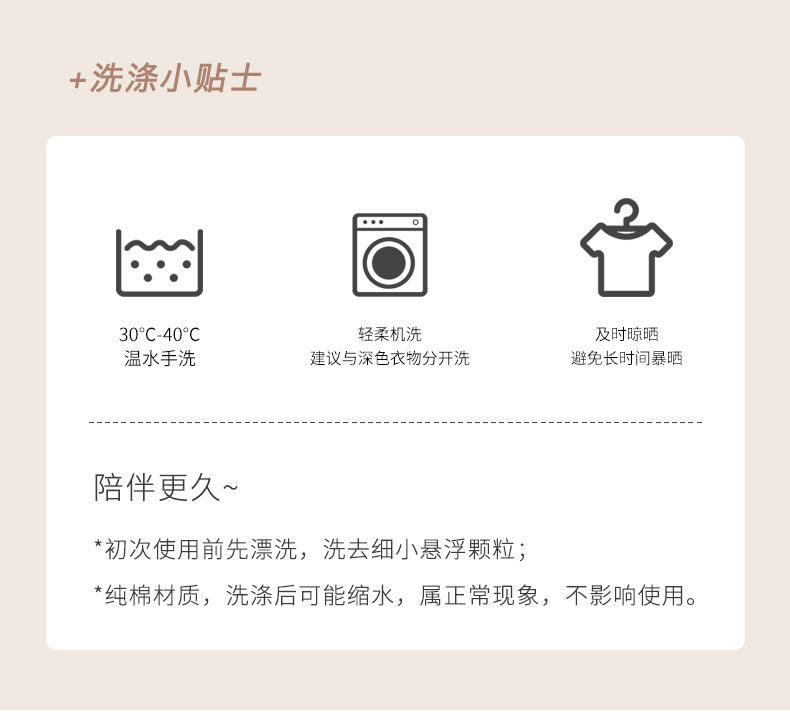 +洗涤小贴士

30°C-40°C
温水手洗

轻柔机洗
建议与深色衣物分开洗

及时晾晒
避免长时间暴晒

陪伴更久~

*初次使用前先漂洗，洗去细小悬浮颗粒；

*纯棉材质，洗涤后可能缩水，属正常现象，不影响使用。