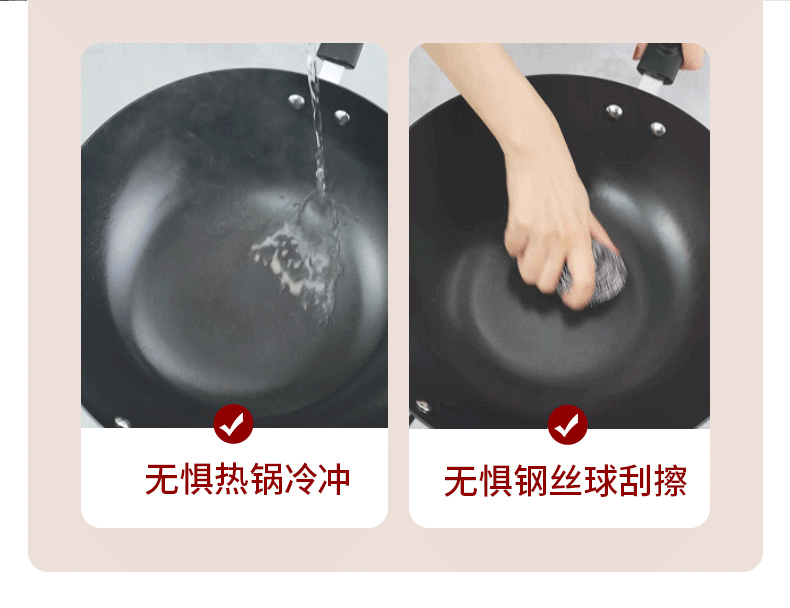 无惧热锅冷冲

无惧钢丝球刮擦